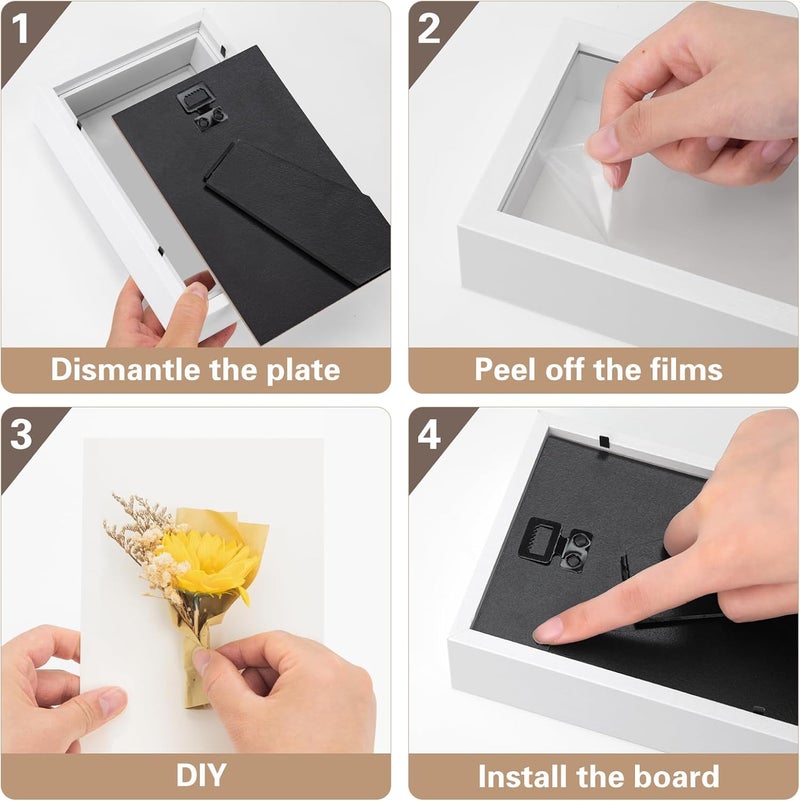 1

Dismantle the plate

2

Peel off the films

3

DIY

4

Install the board