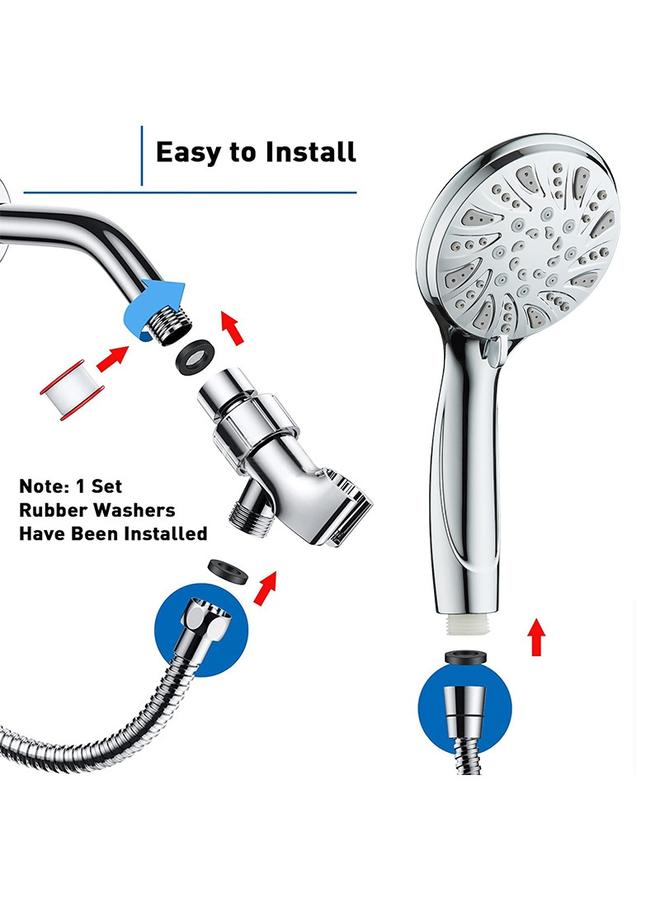 Easy to Install

Note: 1 Set
Rubber Washers
Have Been Installed