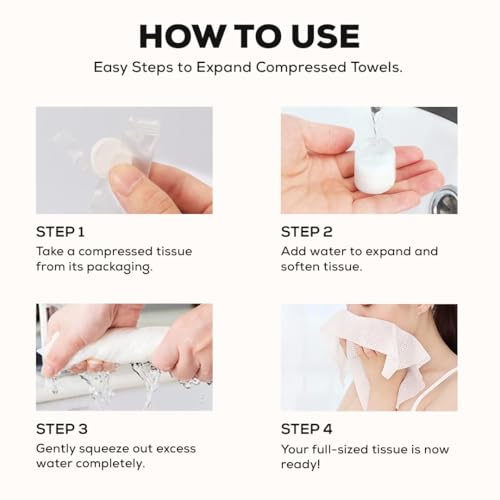 HOW TO USE

Easy Steps to Expand Compressed Towels.

STEP 1
Take a compressed tissue from its packaging.

STEP 2
Add water to expand and soften tissue.

STEP 3
Gently squeeze out excess water completely.

STEP 4
Your full-sized tissue is now ready!