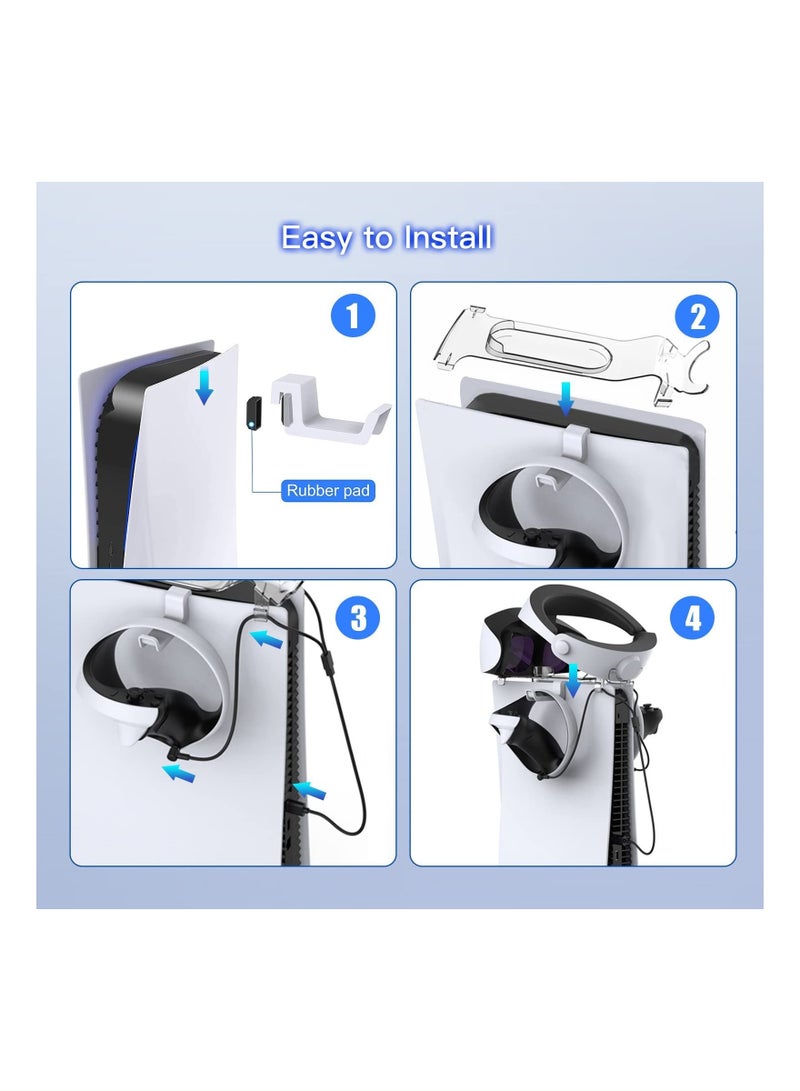 Easy to Install

1

Rubber pad

2

3

4