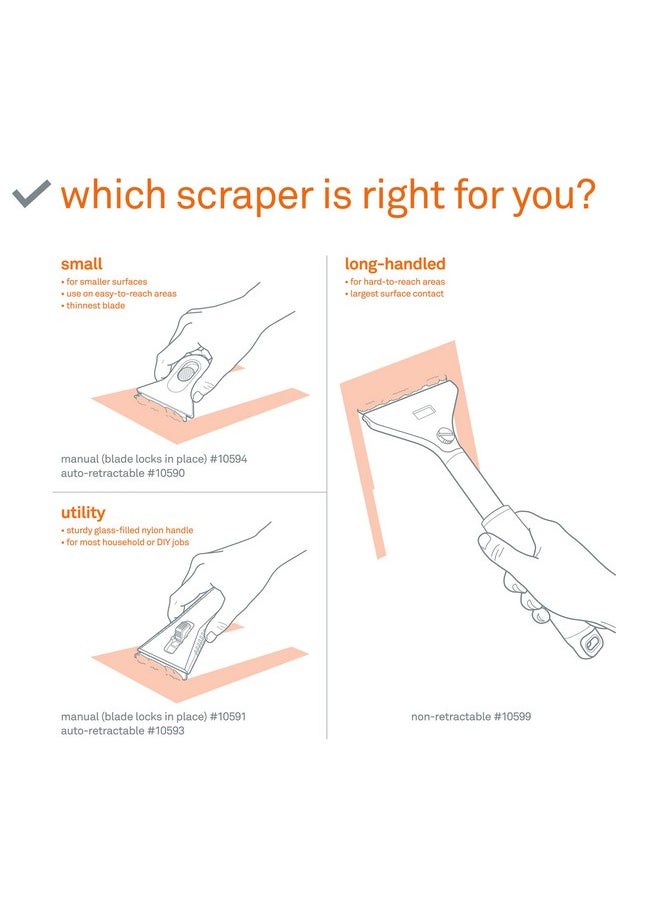 which scraper is right for you?

small
• for smaller surfaces
• use on easy-to-reach areas
• thinnest blade

manual (blade locks in place) #10594
auto-retractable #10590

utility
• sturdy glass-filled nylon handle
• for most household or DIY jobs

manual (blade locks in place) #10591
auto-retractable #10593

long-handled
• for hard-to-reach areas
• largest surface contact

non-retractable #10599