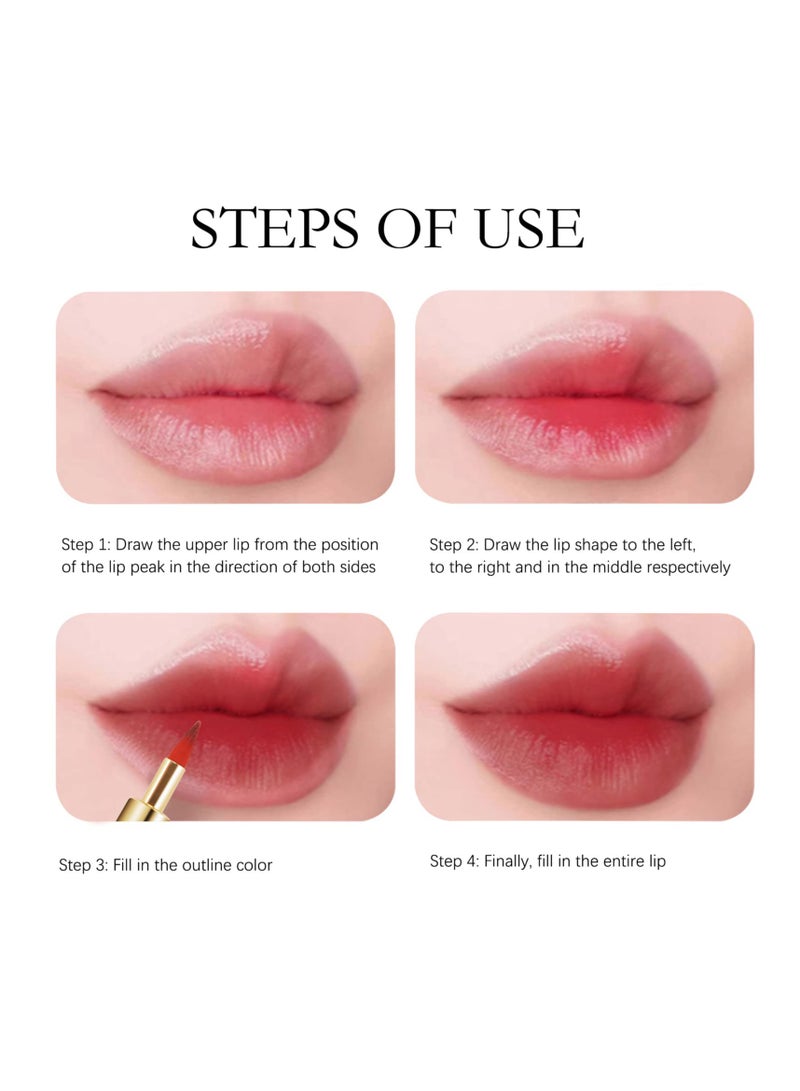 STEPS OF USE

Step 1: Draw the upper lip from the position of the lip peak in the direction of both sides

Step 2: Draw the lip shape to the left, to the right and in the middle respectively

Step 3: Fill in the outline color

Step 4: Finally, fill in the entire lip