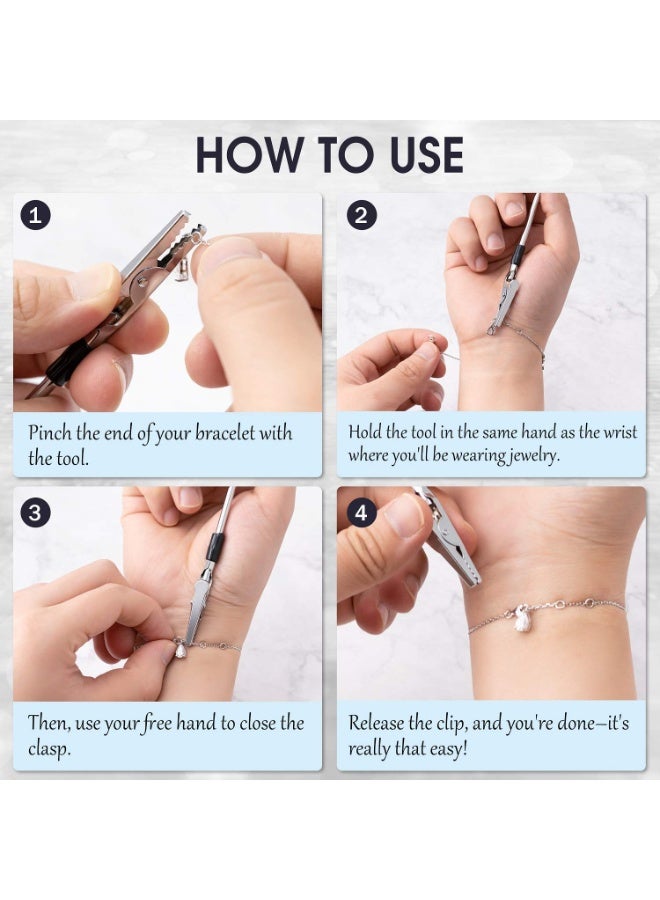 HOW TO USE

1

Pinch the end of your bracelet with the tool.

2

Hold the tool in the same hand as the wrist where you'll be wearing jewelry.

3

Then, use your free hand to close the clasp.

4

Release the clip, and you're done—it's really that easy!