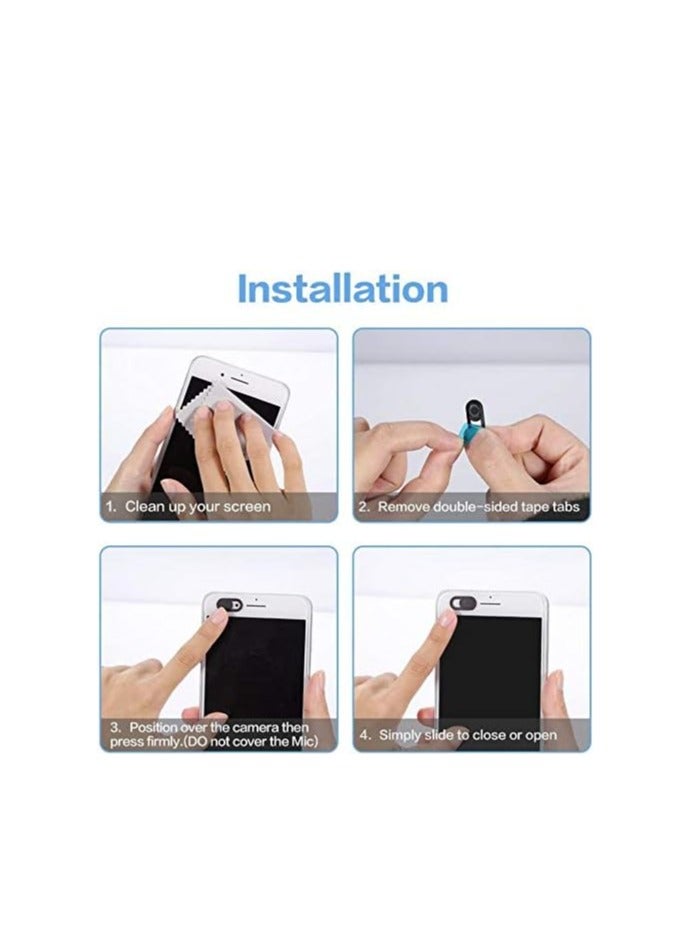 Installation

1. Clean up your screen

2. Remove double-sided tape tabs

3. Position over the camera then press firmly.(DO not cover the Mic)

4. Simply slide to close or open