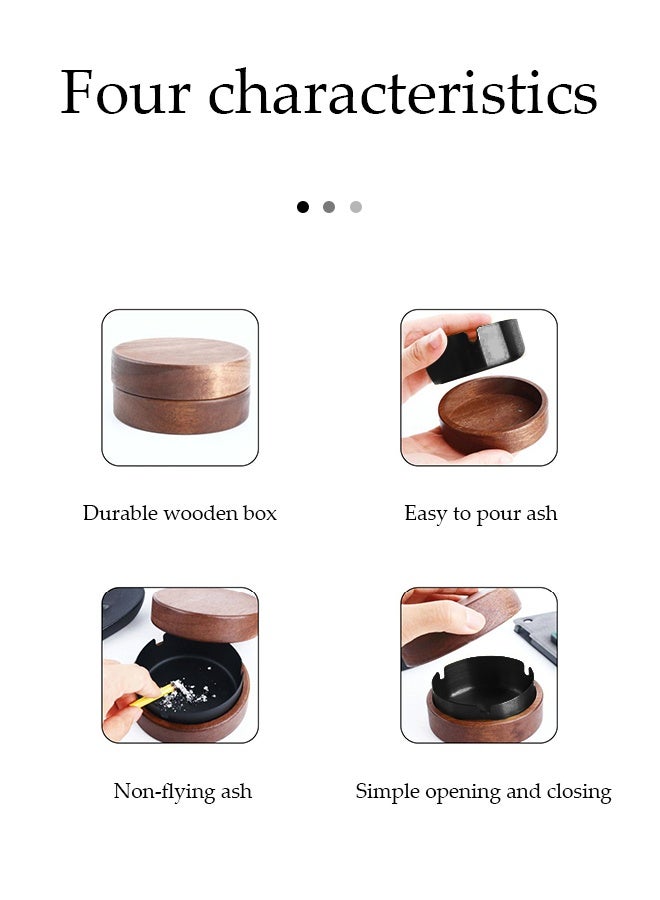 Four characteristics

Durable wooden box

Easy to pour ash

Non-flying ash

Simple opening and closing