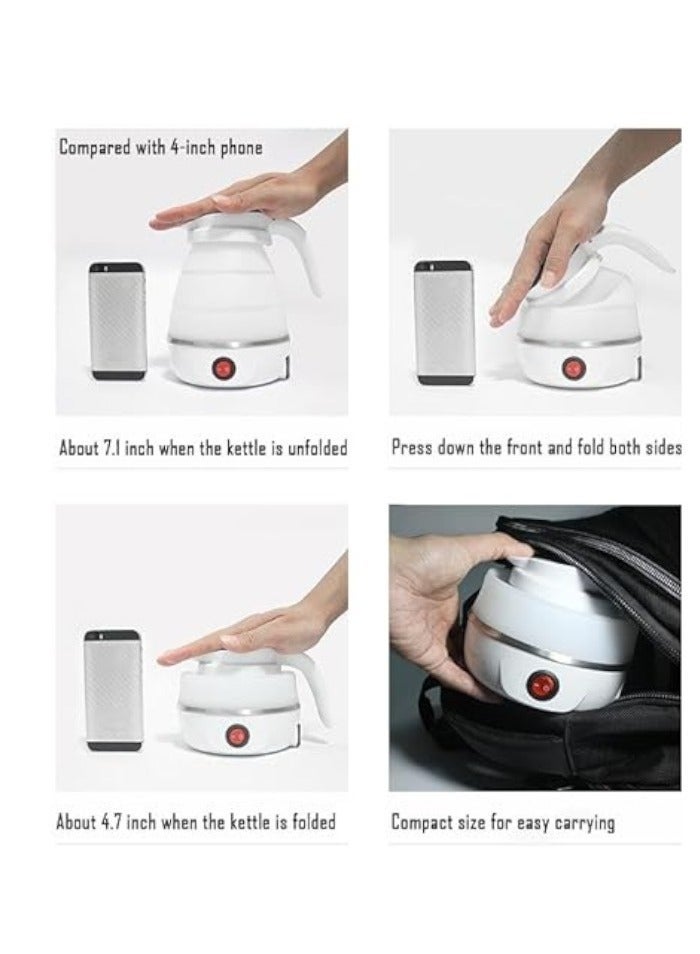 Compared with 4-inch phone

About 7.1 inch when the kettle is unfolded

Press down the front and fold both sides

About 4.7 inch when the kettle is folded

Compact size for easy carrying