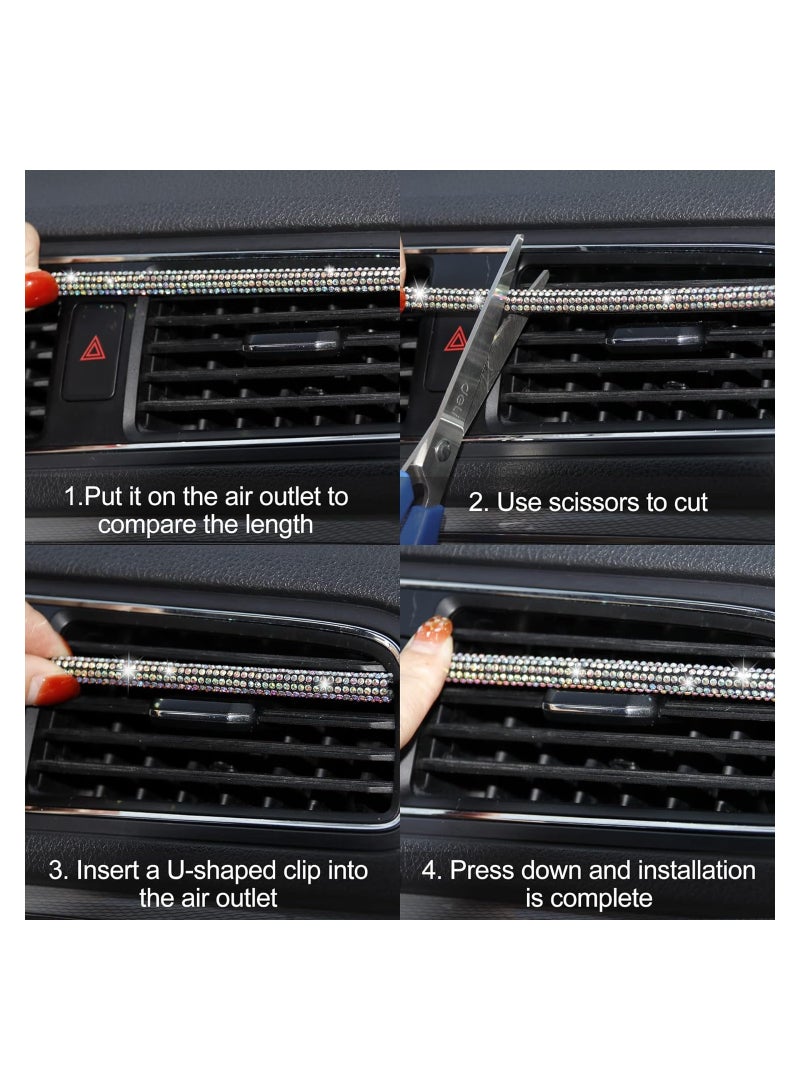 1.Put it on the air outlet to compare the length

2. Use scissors to cut

3. Insert a U-shaped clip into the air outlet

4. Press down and installation is complete