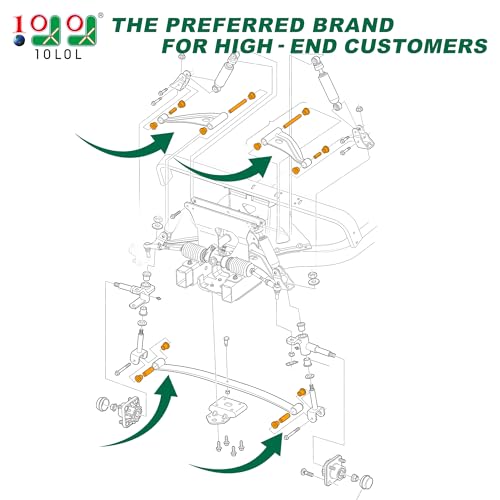 10LOL

THE PREFERRED BRAND FOR HIGH - END CUSTOMERS