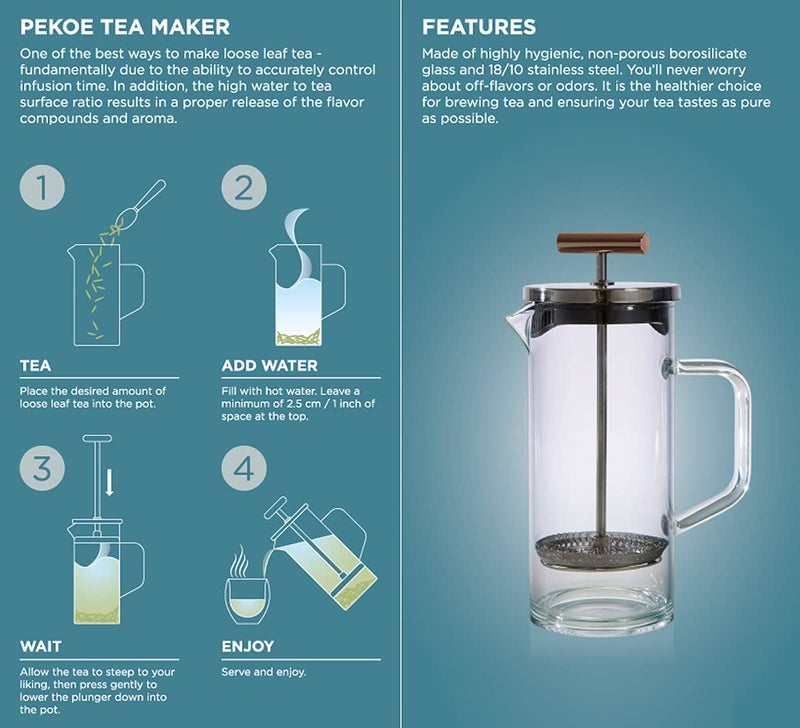 PEKOE TEA MAKER

One of the best ways to make loose leaf tea - fundamentally due to the ability to accurately control infusion time. In addition, the high water to tea surface ratio results in a proper release of the flavor compounds and aroma.

1

TEA

Place the desired amount of loose leaf tea into the pot.

2

ADD WATER

Fill with hot water. Leave a minimum of 2.5 cm / 1 inch of space at the top.

3

WAIT

Allow the tea to steep to your liking, then press gently to lower the plunger down into the pot.

4

ENJOY

Serve and enjoy.

FEATURES

Made of highly hygienic, non-porous borosilicate glass and 18/10 stainless steel. You'll never worry about off-flavors or odors. It is the healthier choice for brewing tea and ensuring your tea tastes as pure as possible.