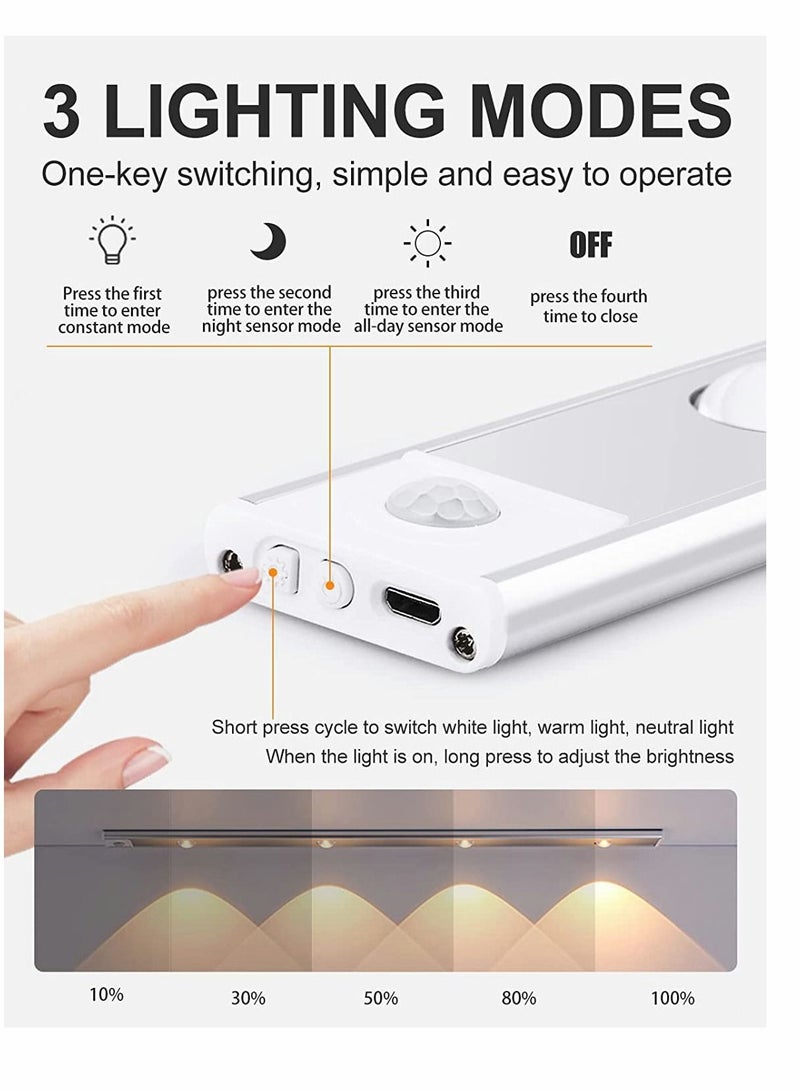 3 LIGHTING MODES

One-key switching, simple and easy to operate

Press the first time to enter constant mode

press the second time to enter the night sensor mode

press the third time to enter the all-day sensor mode

OFF

press the fourth time to close

Short press cycle to switch white light, warm light, neutral light

When the light is on, long press to adjust the brightness

10%

30%

50%

80%

100%