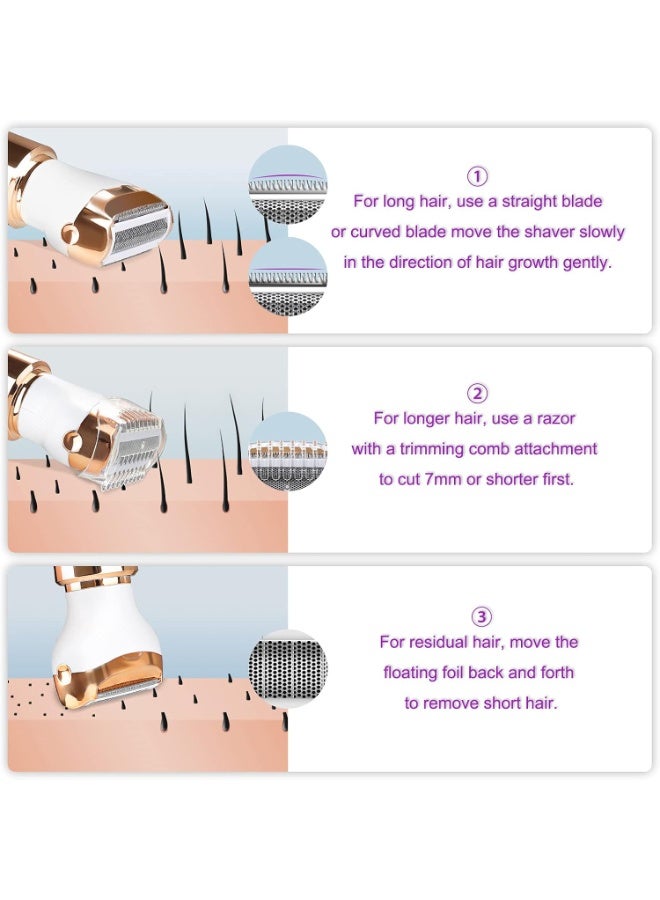 ①
For long hair, use a straight blade or curved blade move the shaver slowly in the direction of hair growth gently.

②
For longer hair, use a razor with a trimming comb attachment to cut 7mm or shorter first.

③
For residual hair, move the floating foil back and forth to remove short hair.