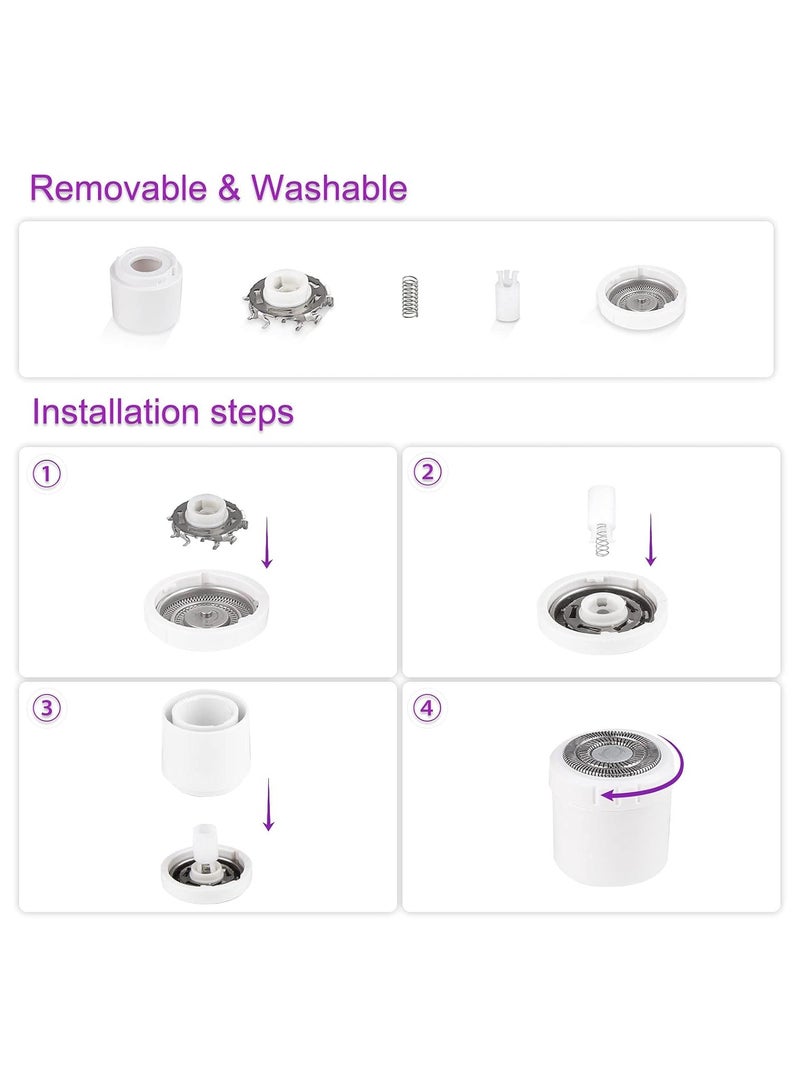 Removable & Washable

Installation steps

①

②

③

④