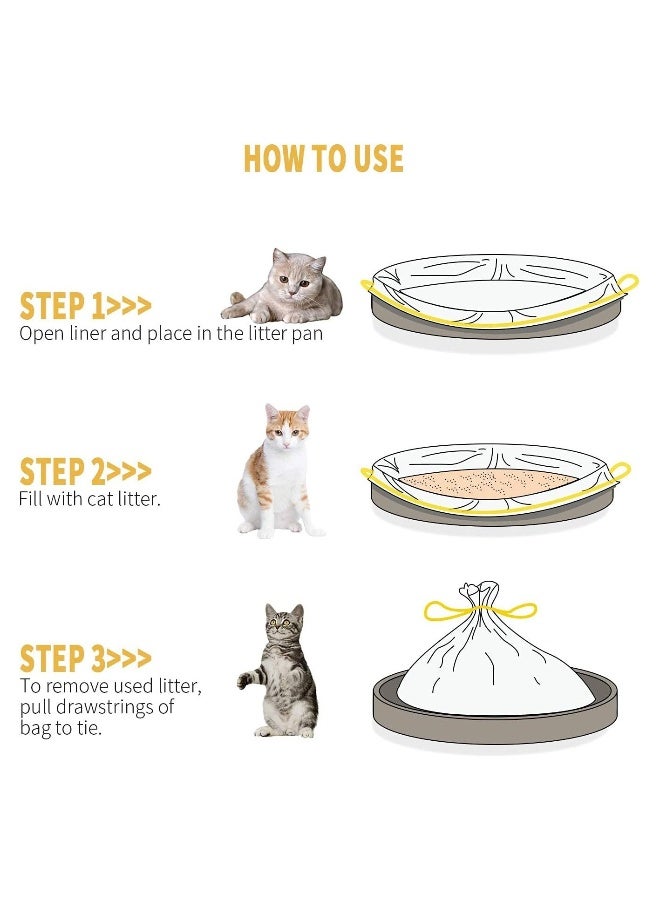 HOW TO USE

STEP 1>>>
Open liner and place in the litter pan

STEP 2>>>
Fill with cat litter.

STEP 3>>>
To remove used litter, pull drawstrings of bag to tie.