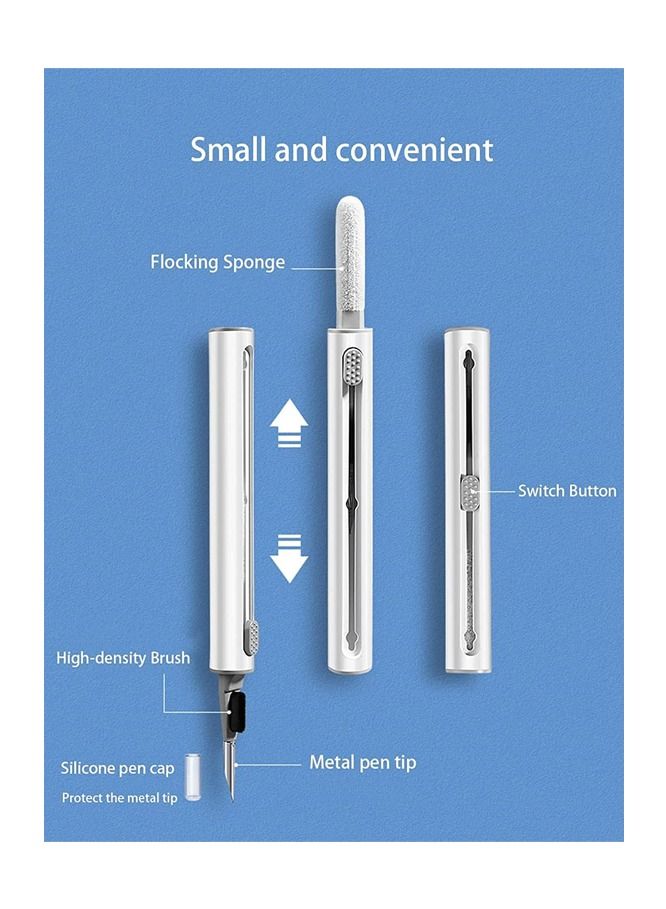 Small and convenient

Flocking Sponge

Switch Button

High-density Brush

Silicone pen cap

Protect the metal tip

Metal pen tip