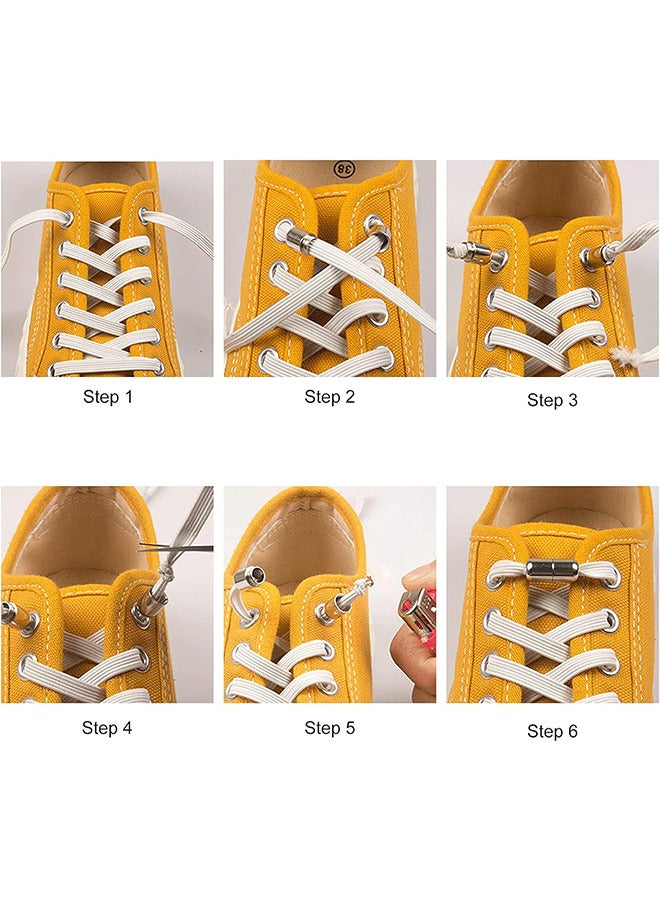 38

Step 1

Step 2

Step 3

Step 4

Step 5

Step 6