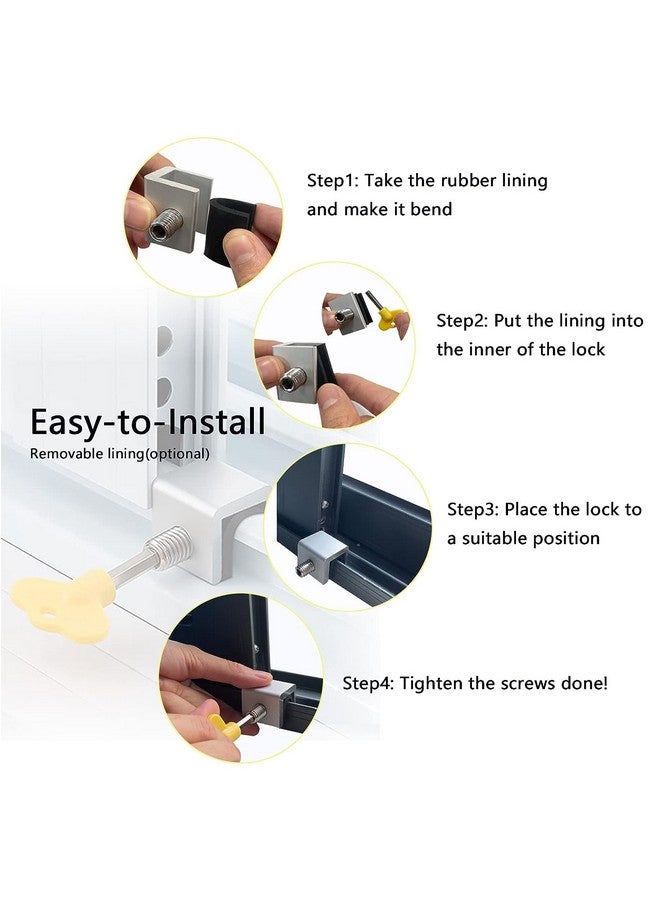 Step1: Take the rubber lining and make it bend

Step2: Put the lining into the inner of the lock

Easy-to-Install
Removable lining(optional)

Step3: Place the lock to a suitable position

Step4: Tighten the screws done!