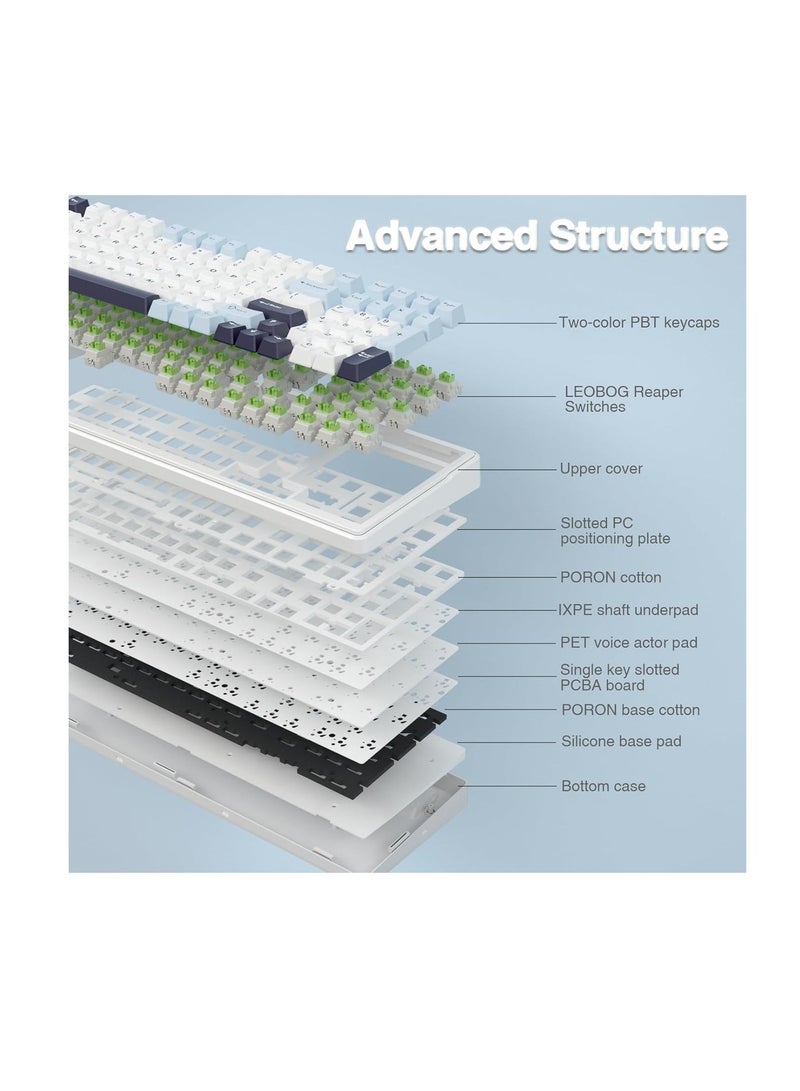 Advanced Structure

Two-color PBT keycaps

LEOBOG Reaper Switches

Upper cover

Slotted PC positioning plate

PORON cotton

IXPE shaft underpad

PET voice actor pad

Single key slotted PCBA board

PORON base cotton

Silicone base pad

Bottom case