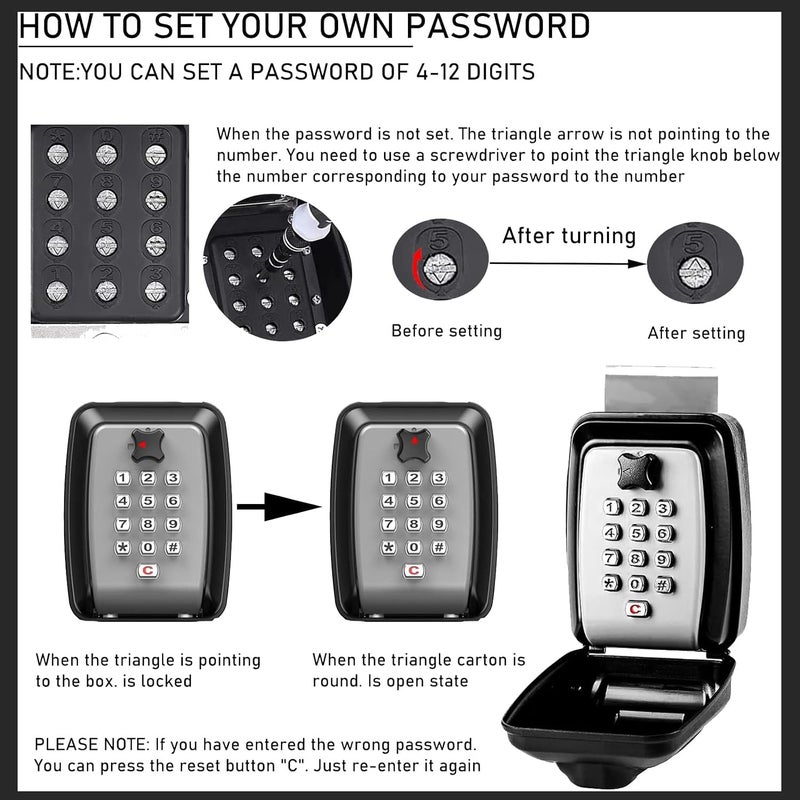 HOW TO SET YOUR OWN PASSWORD

NOTE:YOU CAN SET A PASSWORD OF 4-12 DIGITS

When the password is not set. The triangle arrow is not pointing to the number. You need to use a screwdriver to point the triangle knob below the number corresponding to your password to the number

* 0 #
7 8 9
4 5 6
1 2 3

5

After turning

5

Before setting

After setting

1 2 3
4 5 6
7 8 9
* 0 #
C

1 2 3
4 5 6
7 8 9
* 0 #
C

1 2 3
4 5 6
7 8 9
* 0 #
C

When the triangle is pointing to the box. is locked

When the triangle carton is round. Is open state

PLEASE NOTE: If you have entered the wrong password. You can press the reset button "C". Just re-enter it again