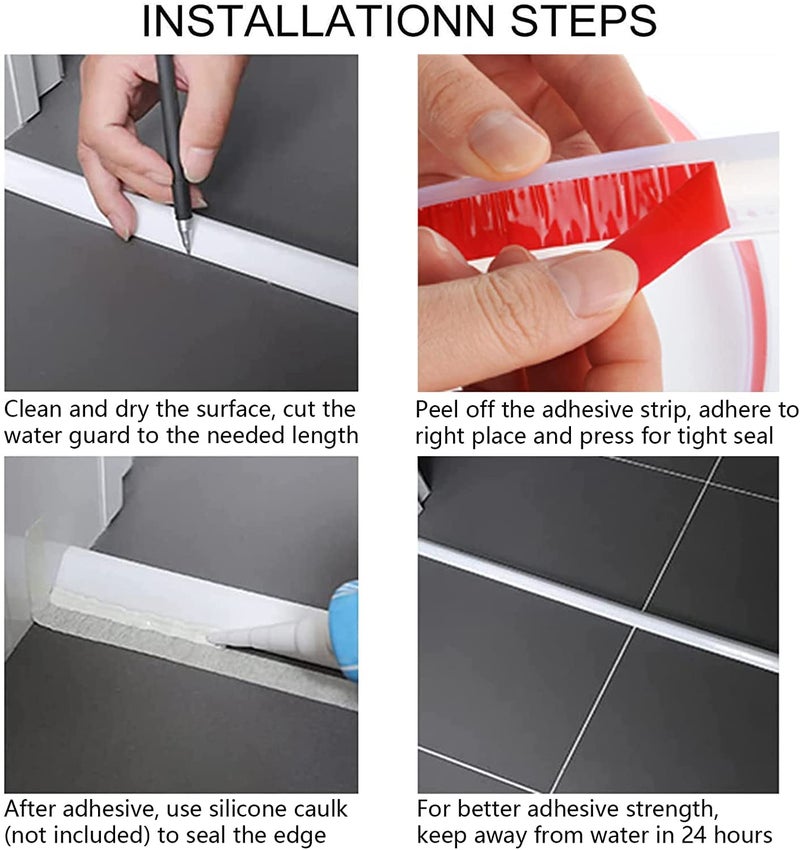 INSTALLATIONN STEPS

Clean and dry the surface, cut the water guard to the needed length

Peel off the adhesive strip, adhere to right place and press for tight seal

After adhesive, use silicone caulk (not included) to seal the edge

For better adhesive strength, keep away from water in 24 hours