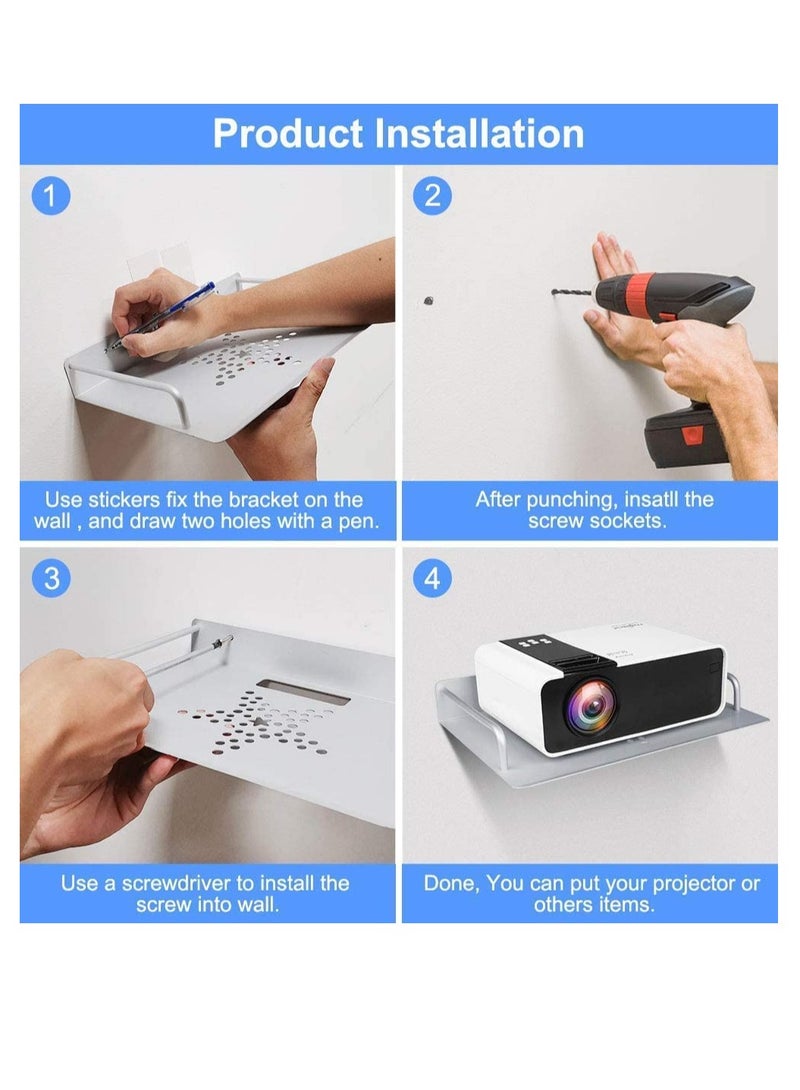 Product Installation

1

Use stickers fix the bracket on the wall , and draw two holes with a pen.

2

After punching, insatll the screw sockets.

3

Use a screwdriver to install the screw into wall.

4

Done, You can put your projector or others items.