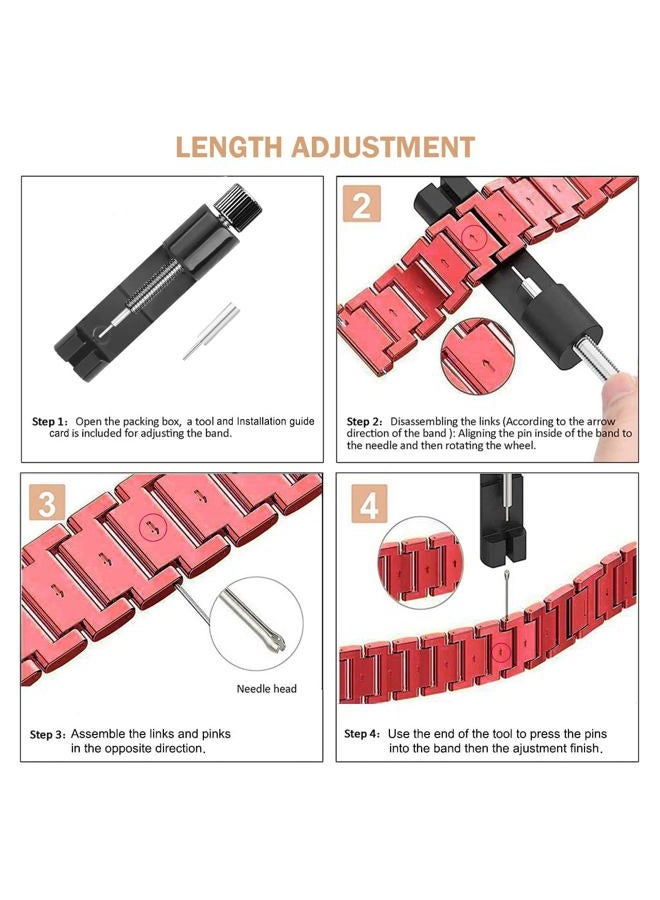 LENGTH ADJUSTMENT

Step 1: Open the packing box, a tool and Installation guide card is included for adjusting the band.

2

Step 2: Disassembling the links (According to the arrow direction of the band ): Aligning the pin inside of the band to the needle and then rotating the wheel.

3

Needle head

Step 3: Assemble the links and pinks in the opposite direction.

4

Step 4: Use the end of the tool to press the pins into the band then the ajustment finish.