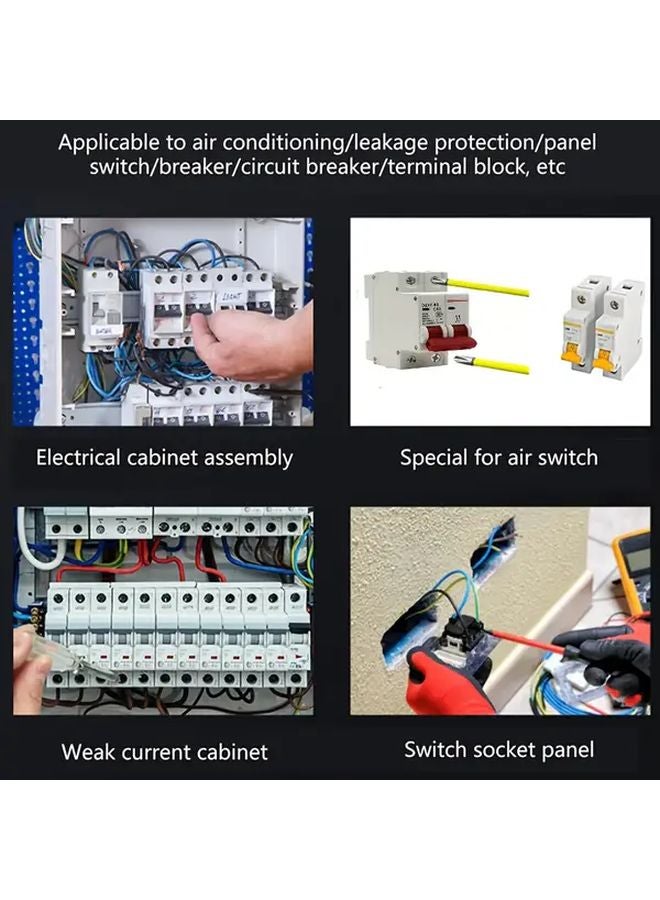 Applicable to air conditioning/leakage protection/panel switch/breaker/circuit breaker/terminal block, etc

Electrical cabinet assembly

Special for air switch

Weak current cabinet

Switch socket panel