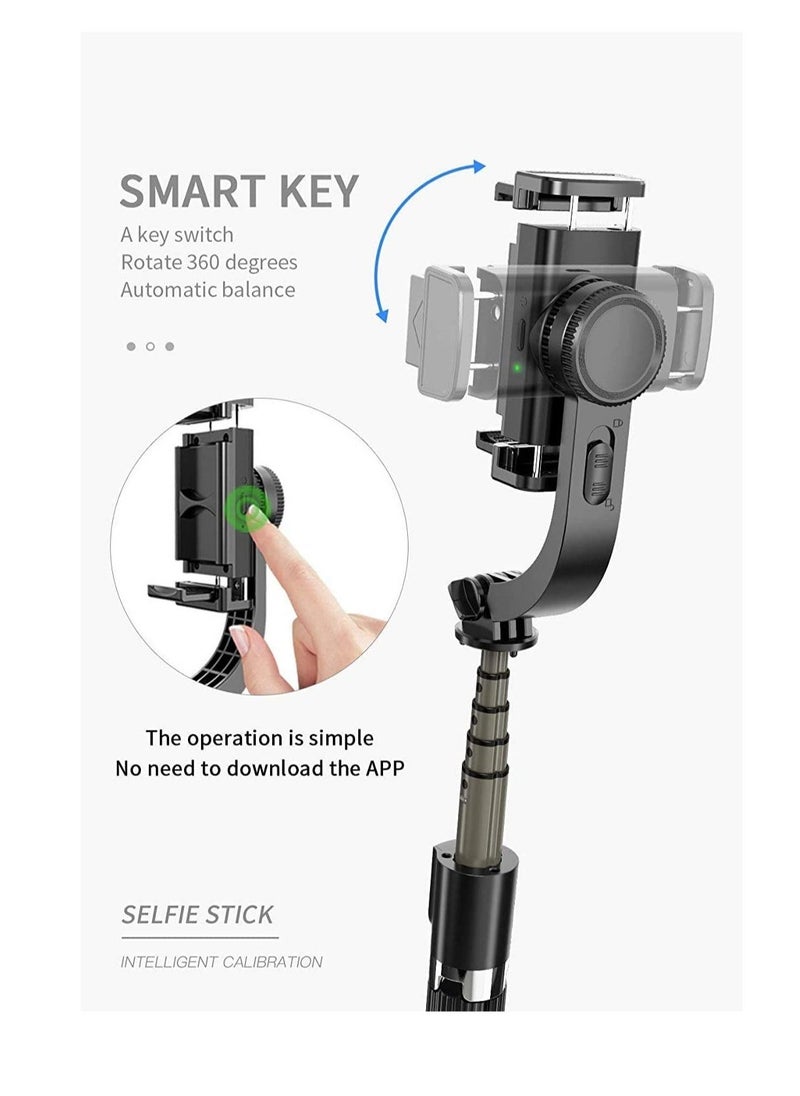 SMART KEY
A key switch
Rotate 360 degrees
Automatic balance

The operation is simple
No need to download the APP

SELFIE STICK

INTELLIGENT CALIBRATION