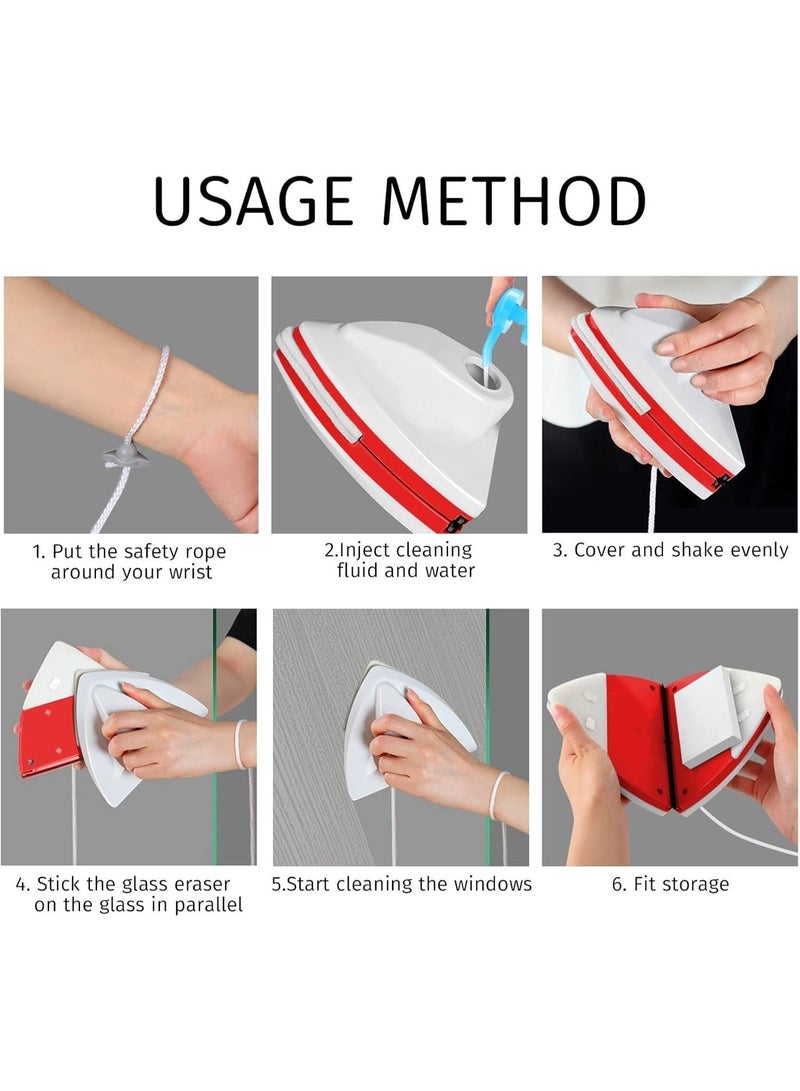 USAGE METHOD

1. Put the safety rope around your wrist

2.Inject cleaning fluid and water

3. Cover and shake evenly

4. Stick the glass eraser on the glass in parallel

5.Start cleaning the windows

6. Fit storage