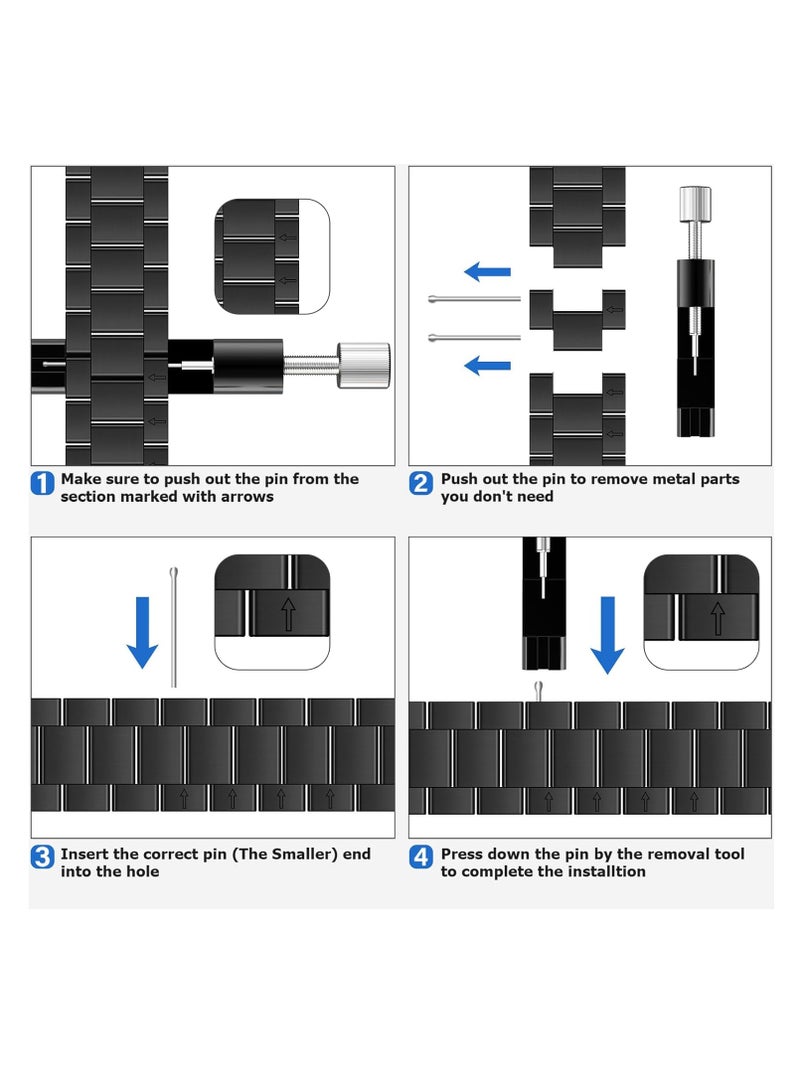 1 Make sure to push out the pin from the section marked with arrows

2 Push out the pin to remove metal parts you don't need

3 Insert the correct pin (The Smaller) end into the hole

4 Press down the pin by the removal tool to complete the installtion