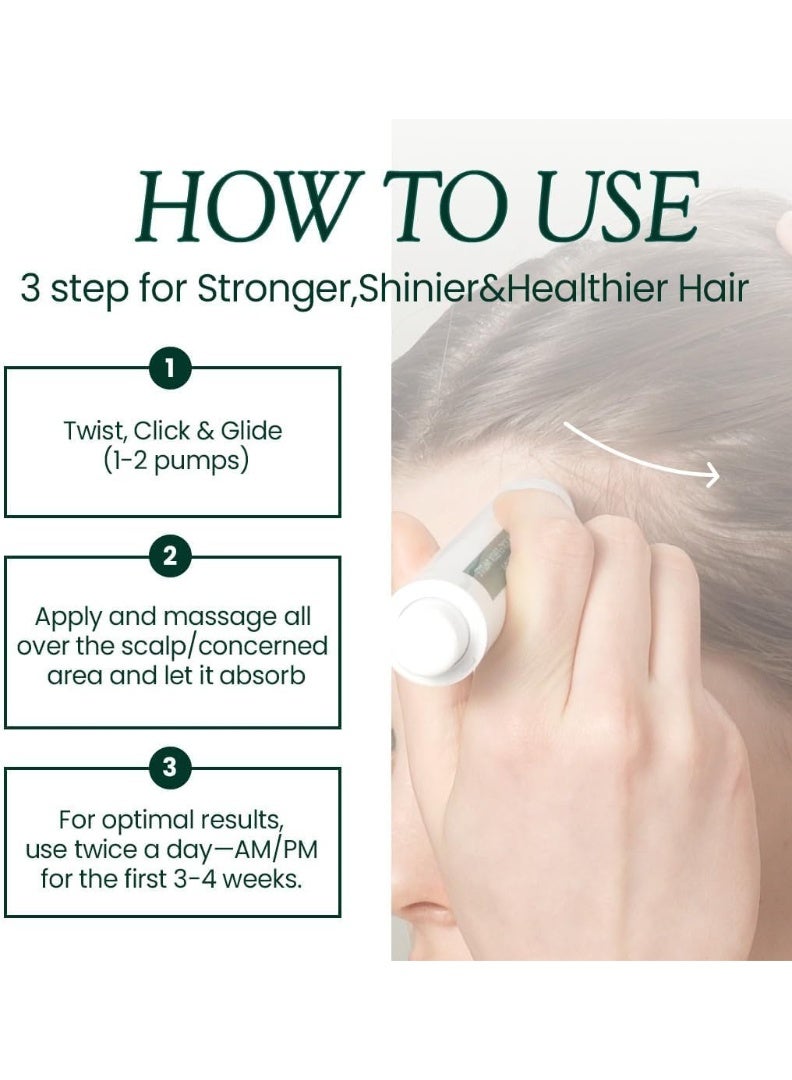 HOW TO USE

3 step for Stronger,Shinier&Healthier Hair

1

Twist, Click & Glide (1-2 pumps)

2

Apply and massage all over the scalp/concerned area and let it absorb

3

For optimal results, use twice a day—AM/PM for the first 3-4 weeks.