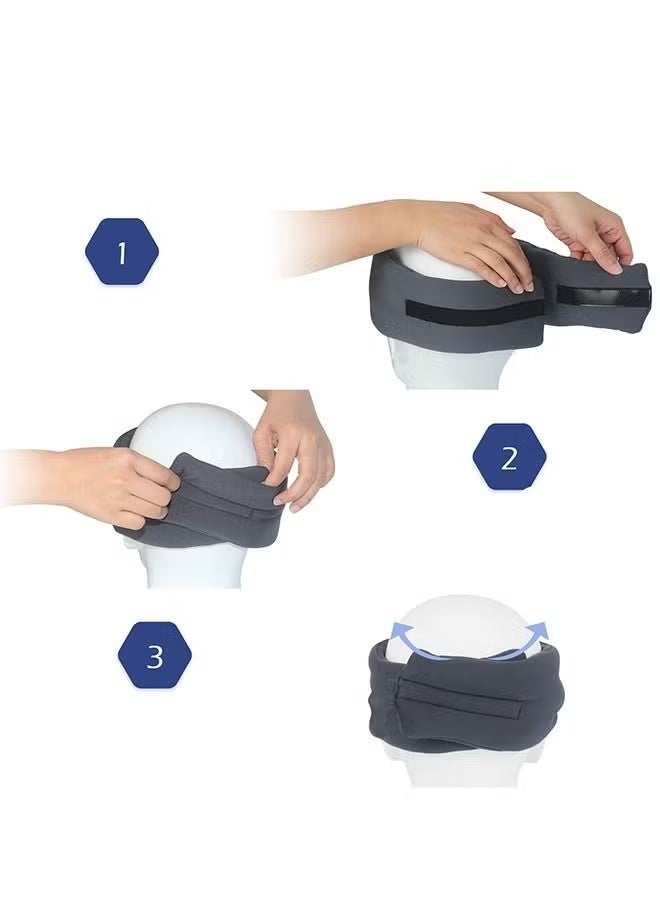 1

2

3