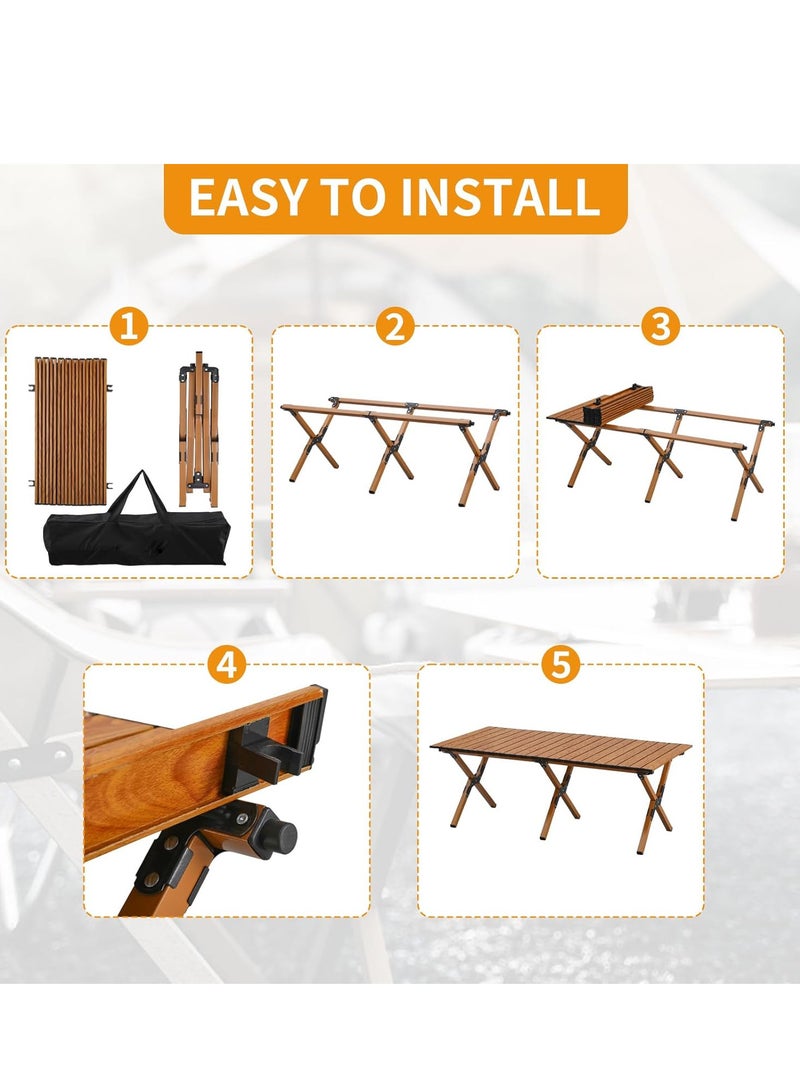 EASY TO INSTALL

1

2

3

4

5