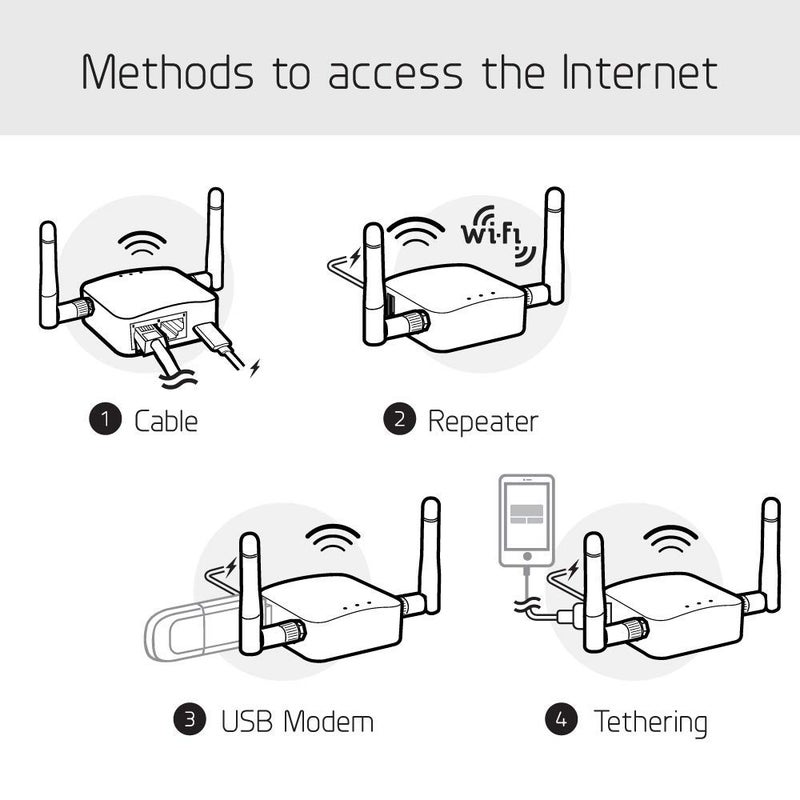 Methods to access the Internet

Wi-Fi

1 Cable

2 Repeater

3 USB Modem

4 Tethering