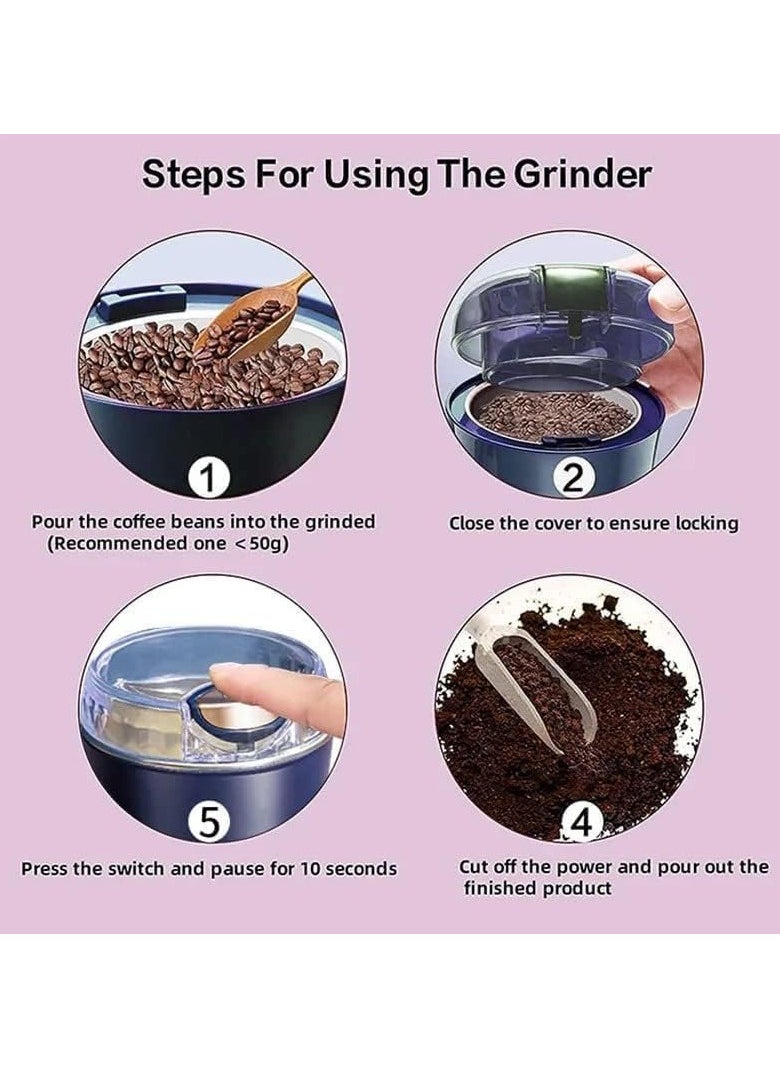 Steps For Using The Grinder

1

Pour the coffee beans into the grinded (Recommended one <50g)

2

Close the cover to ensure locking

5

Press the switch and pause for 10 seconds

4

Cut off the power and pour out the finished product