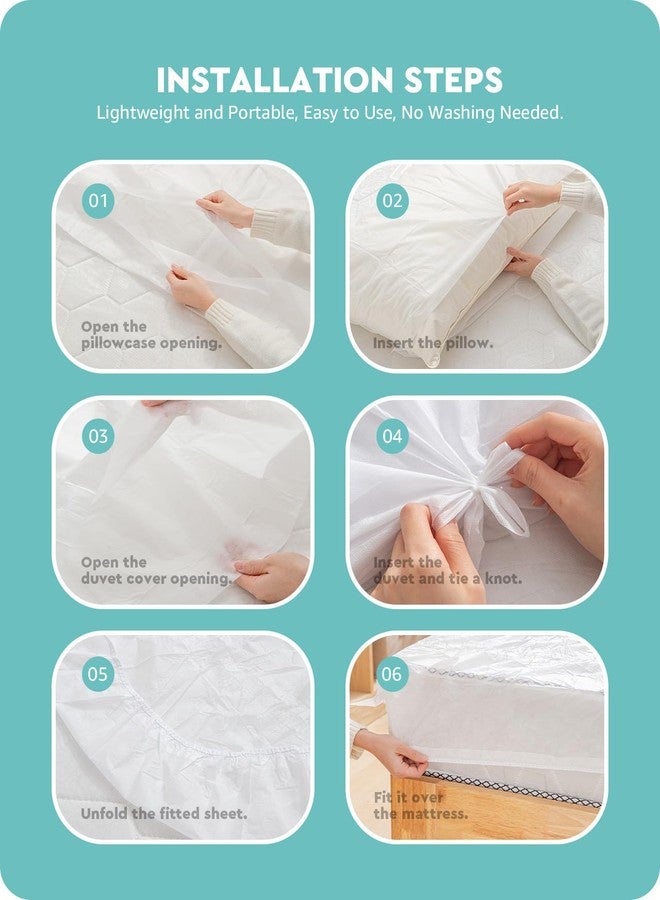 INSTALLATION STEPS

Lightweight and Portable, Easy to Use, No Washing Needed.

01

Open the pillowcase opening.

02

Insert the pillow.

03

Open the duvet cover opening.

04

Insert the duvet and tie a knot.

05

Unfold the fitted sheet.

06

Fit it over the mattress.