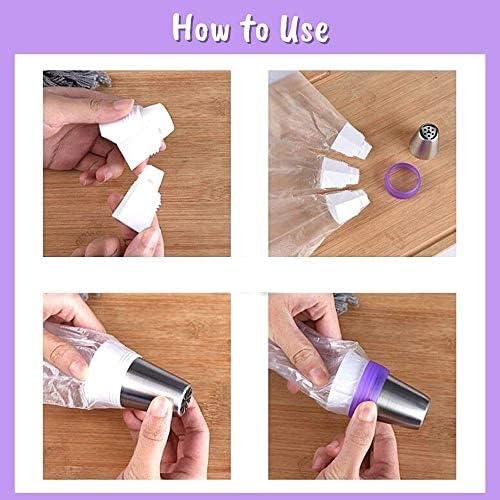 How to Use