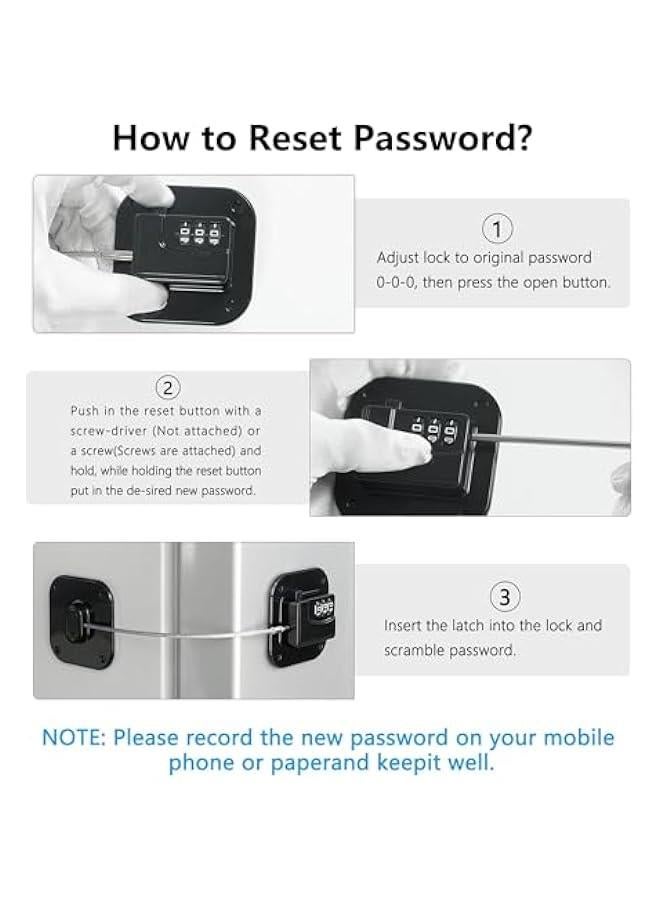 How to Reset Password?

1
Adjust lock to original password 0-0-0, then press the open button.

2
Push in the reset button with a screw-driver (Not attached) or a screw(Screws are attached) and hold, while holding the reset button put in the de-sired new password.

3
Insert the latch into the lock and scramble password.

NOTE: Please record the new password on your mobile phone or paperand keepit well.