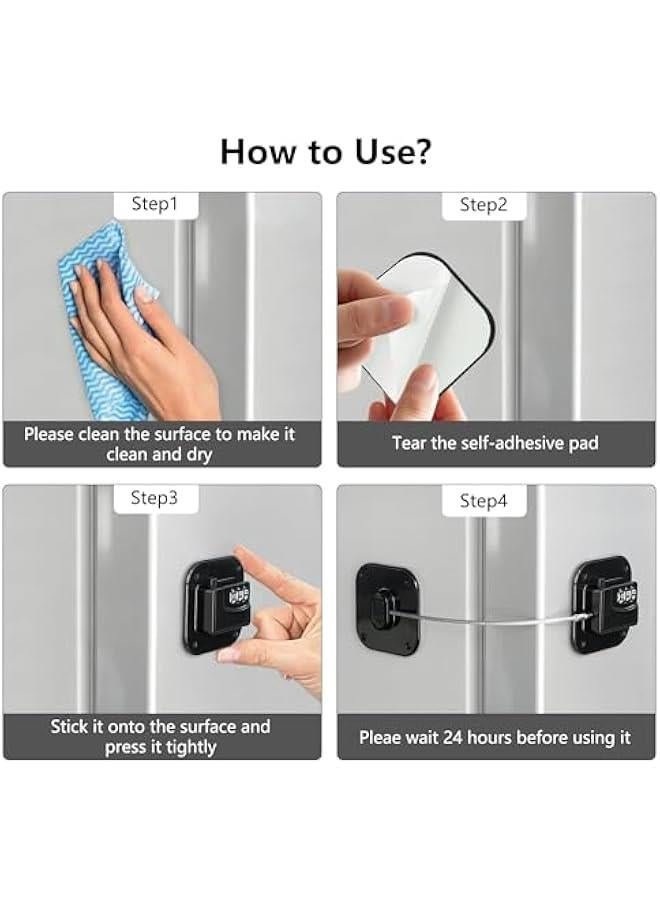 How to Use?

Step1

Please clean the surface to make it clean and dry

Step2

Tear the self-adhesive pad

Step3

Stick it onto the surface and press it tightly

Step4

Pleae wait 24 hours before using it