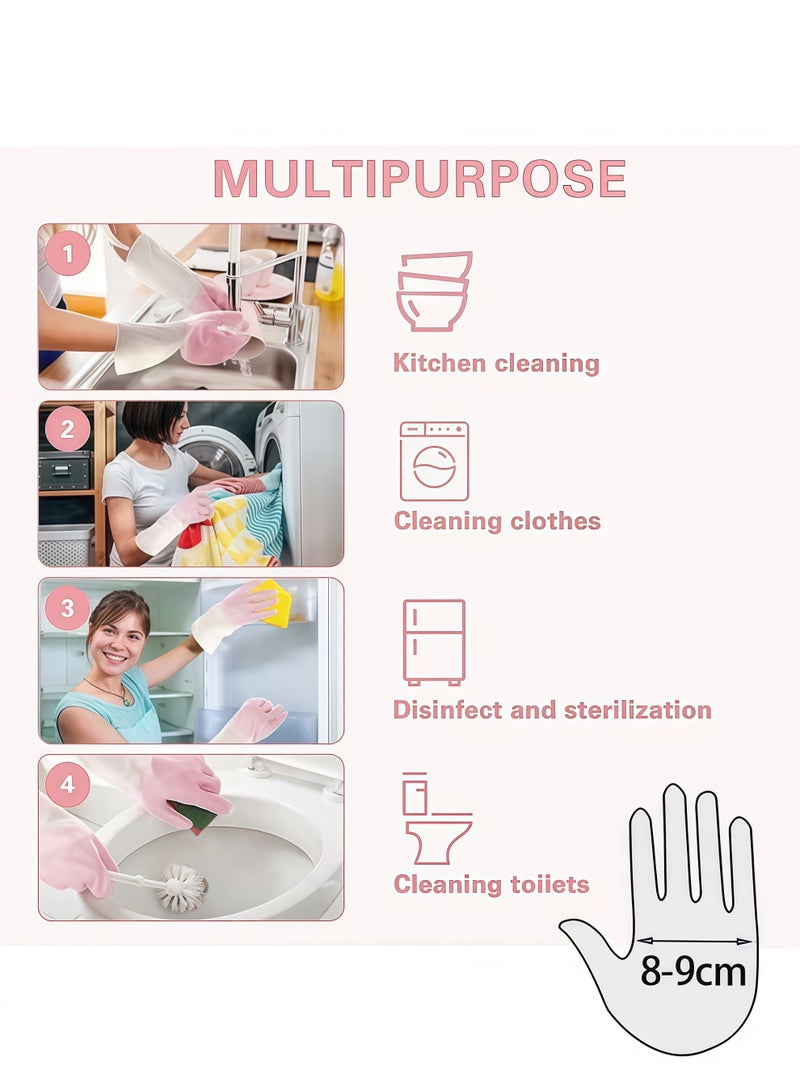 MULTIPURPOSE

1

Kitchen cleaning

2

Cleaning clothes

3

Disinfect and sterilization

4

Cleaning toilets

8-9cm