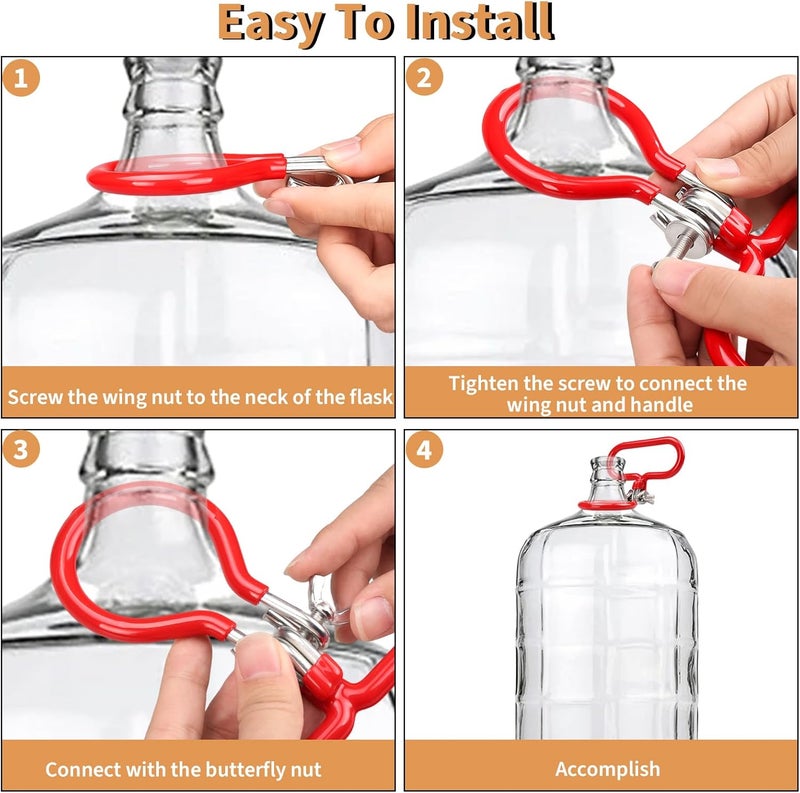 Easy To Install

1

Screw the wing nut to the neck of the flask

2

Tighten the screw to connect the wing nut and handle

3

Connect with the butterfly nut

4

Accomplish