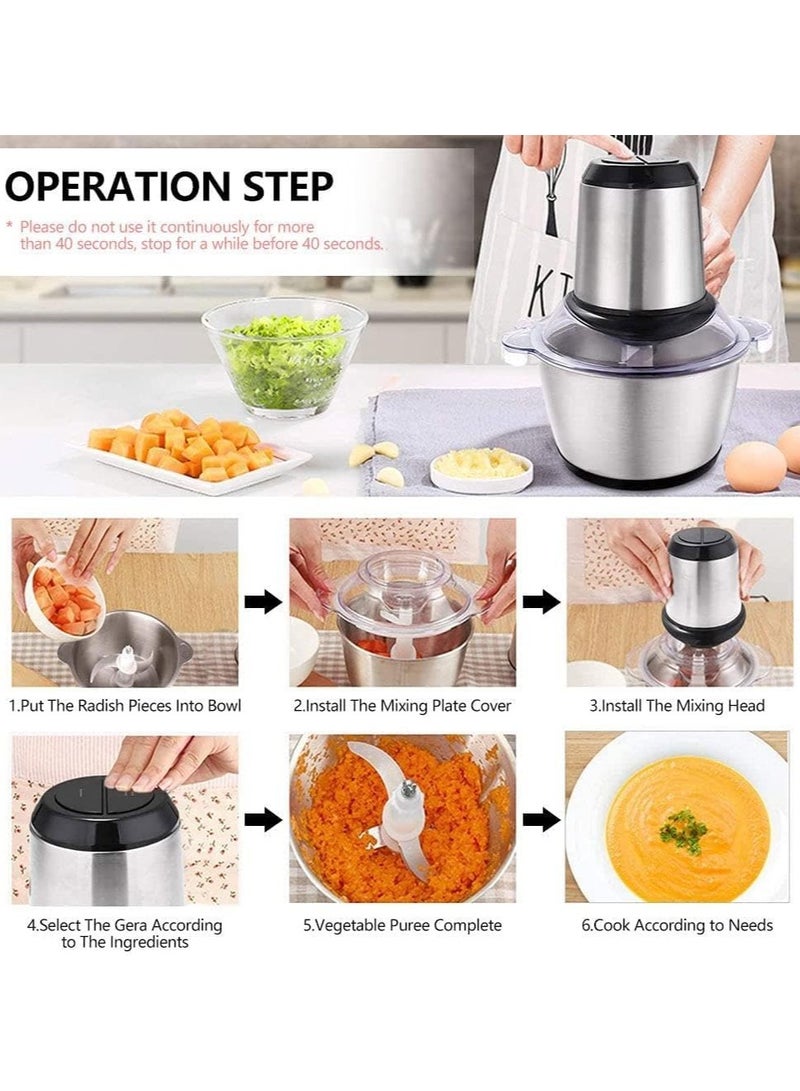 OPERATION STEP

* Please do not use it continuously for more than 40 seconds, stop for a while before 40 seconds.

KT

1.Put The Radish Pieces Into Bowl

2.Install The Mixing Plate Cover

3.Install The Mixing Head

4.Select The Gera According to The Ingredients

5.Vegetable Puree Complete

6.Cook According to Needs