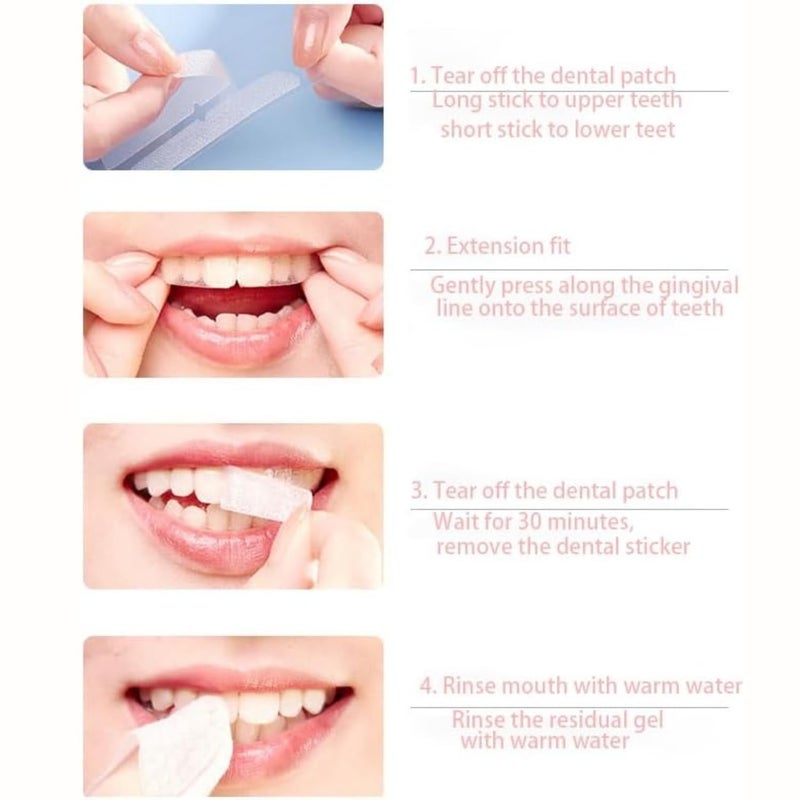 1. Tear off the dental patch

Long stick to upper teeth short stick to lower teet

2. Extension fit

Gently press along the gingival line onto the surface of teeth

3. Tear off the dental patch

Wait for 30 minutes, remove the dental sticker

4. Rinse mouth with warm water

Rinse the residual gel with warm water