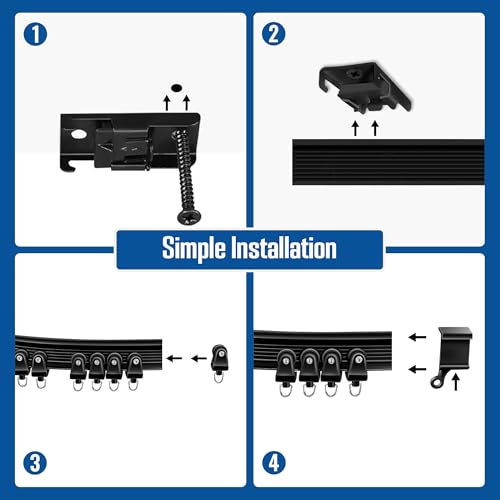 1

2

Simple Installation

3

4