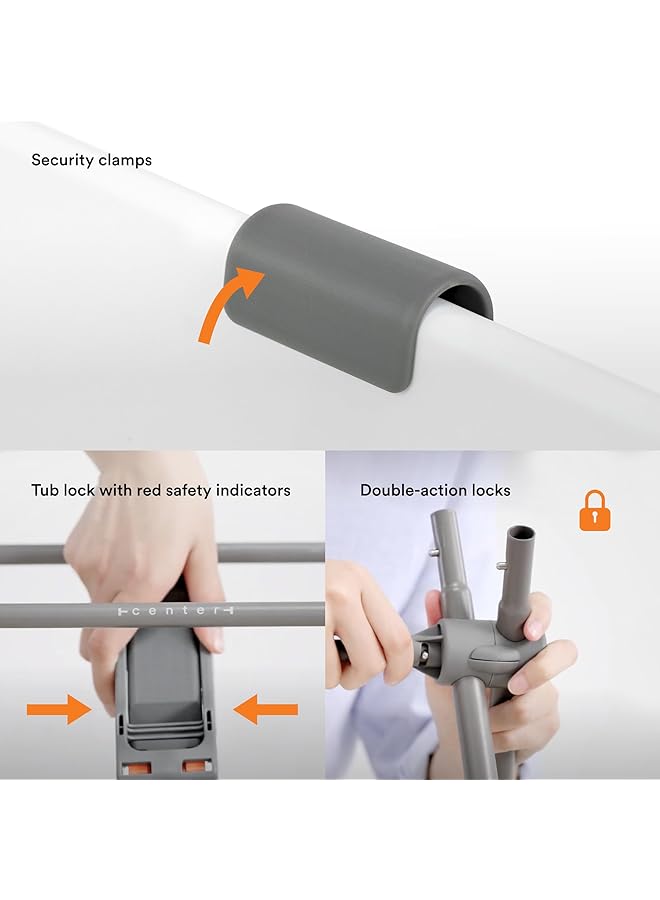 Security clamps

Tub lock with red safety indicators

center

Double-action locks