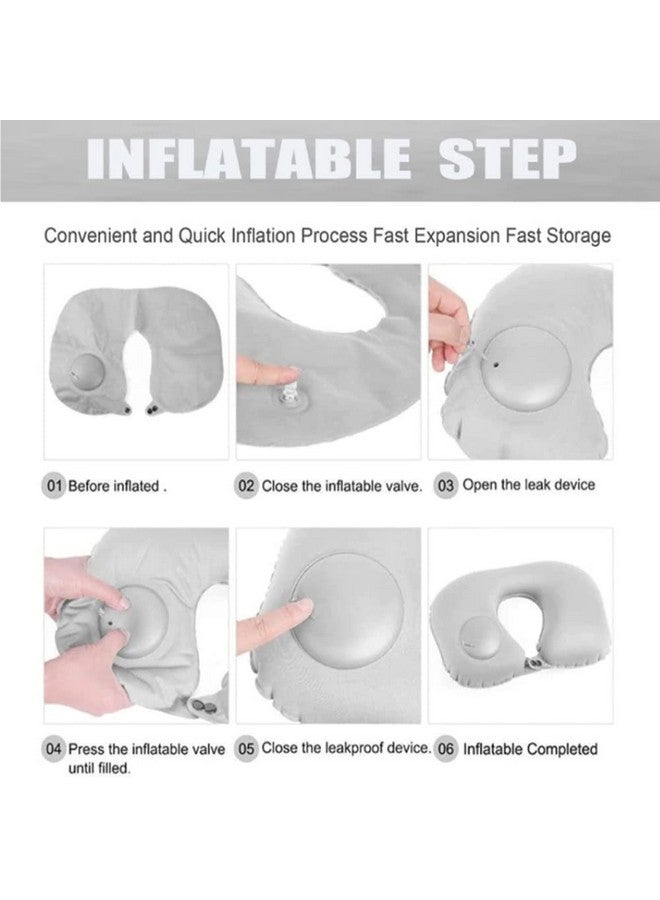 INFLATABLE STEP

Convenient and Quick Inflation Process Fast Expansion Fast Storage

01 Before inflated .

02 Close the inflatable valve.

03 Open the leak device

04 Press the inflatable valve until filled.

05 Close the leakproof device.

06 Inflatable Completed