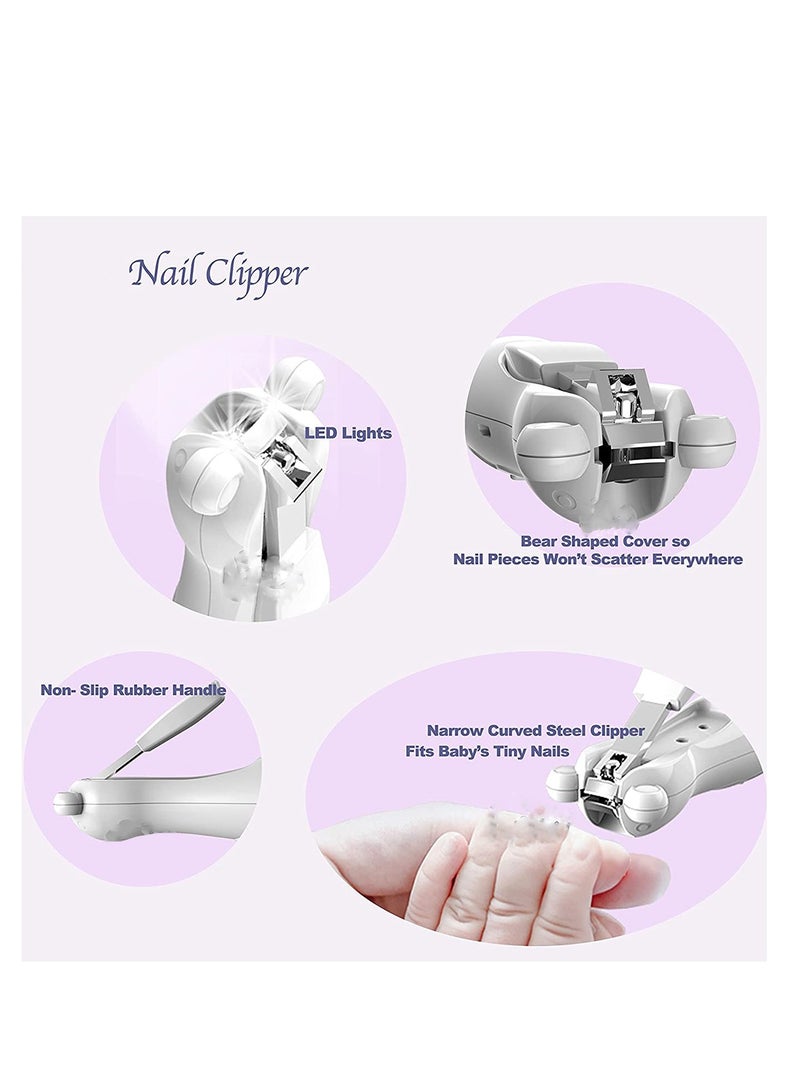 Nail Clipper

LED Lights

Bear Shaped Cover so Nail Pieces Won't Scatter Everywhere

Non- Slip Rubber Handle

Narrow Curved Steel Clipper Fits Baby's Tiny Nails