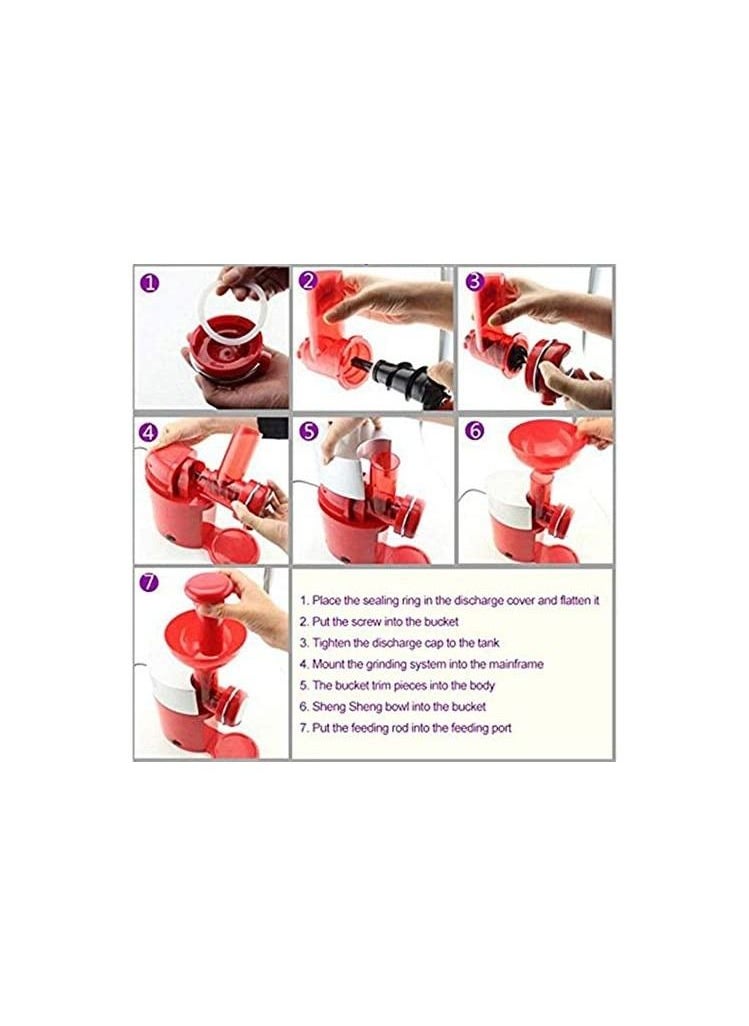 1

2

3

4

5

6

7

1. Place the sealing ring in the discharge cover and flatten it
2. Put the screw into the bucket
3. Tighten the discharge cap to the tank
4. Mount the grinding system into the mainframe
5. The bucket trim pieces into the body
6. Sheng Sheng bowl into the bucket
7. Put the feeding rod into the feeding port