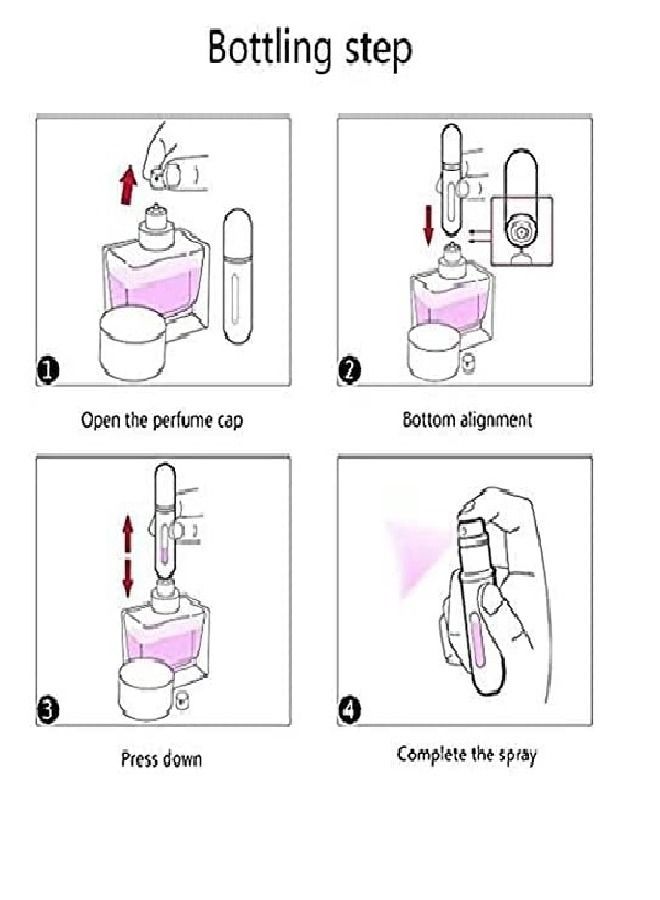 Bottling step

1

Open the perfume cap

2

Bottom alignment

3

Press down

4

Complete the spray