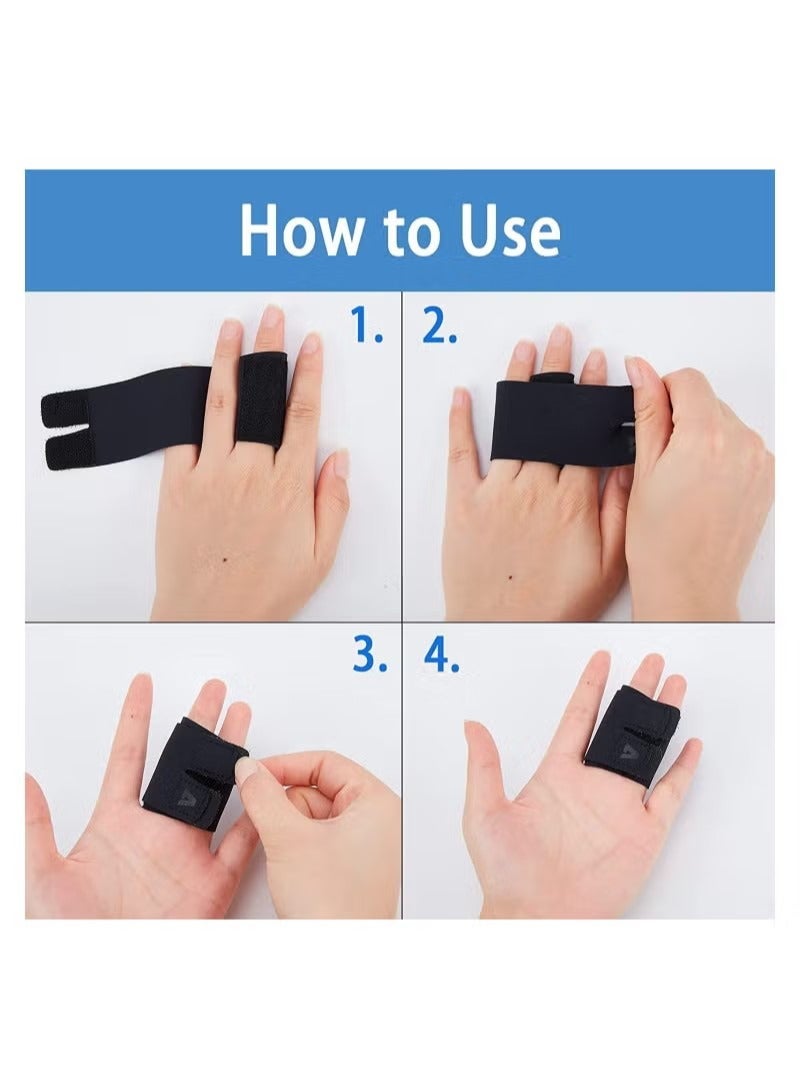 How to Use

1.

2.

3.

4.