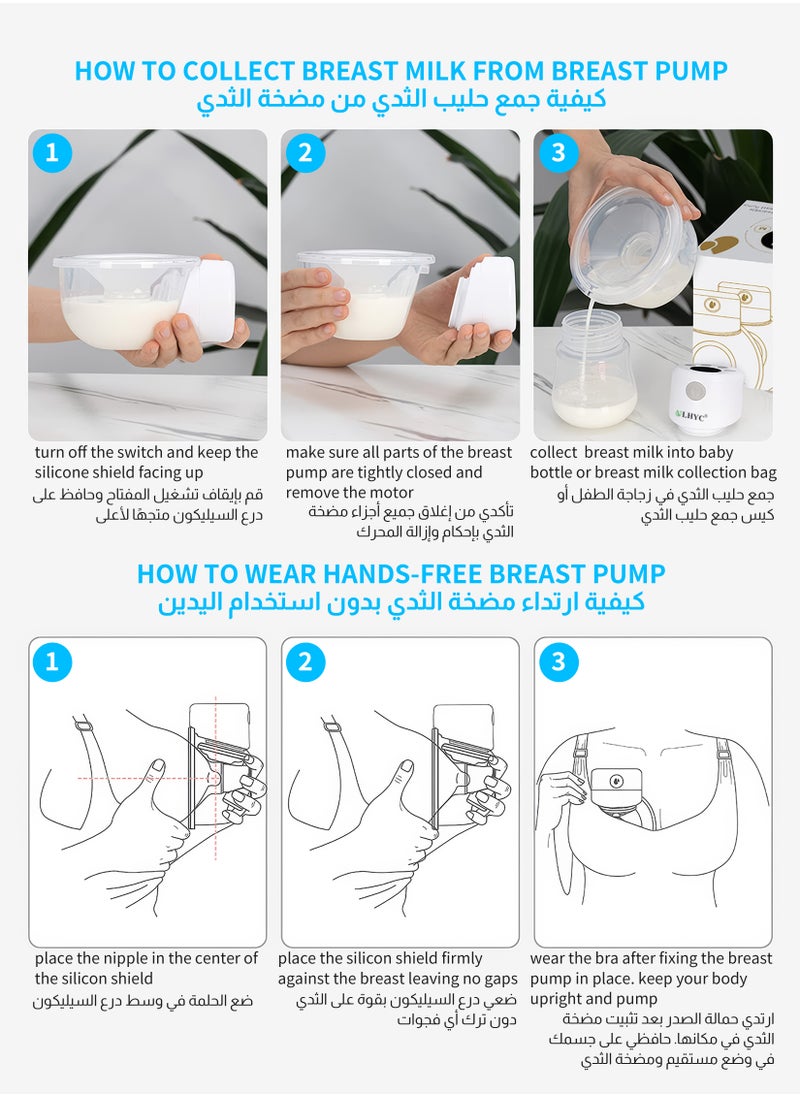 HOW TO COLLECT BREAST MILK FROM BREAST PUMP
كيفية جمع حليب الثدي من مضخة الثدي

1

turn off the switch and keep the silicone shield facing up
قم بإيقاف تشغيل المفتاح وحافظ على درع السيليكون متجهًا لأعلى

2

make sure all parts of the breast pump are tightly closed and remove the motor
تأكدي من إغلاق جميع أجزاء مضخة الثدي بإحكام وإزالة المحرك

3

LHYC

collect breast milk into baby bottle or breast milk collection bag
جمع حليب الثدي في زجاجة الطفل أو كيس جمع حليب الثدي

HOW TO WEAR HANDS-FREE BREAST PUMP
كيفية ارتداء مضخة الثدي بدون استخدام اليدين

1

place the nipple in the center of the silicon shield
ضع الحلمة في وسط درع السيليكون

2

place the silicon shield firmly against the breast leaving no gaps
ضعي درع السيليكون بقوة على الثدي دون ترك أي فجوات

3

wear the bra after fixing the breast pump in place. keep your body upright and pump
ارتدي حمالة الصدر بعد تثبيت مضخة الثدي في مكانها. حافظي على جسمك في وضع مستقيم ومضخة الثدي